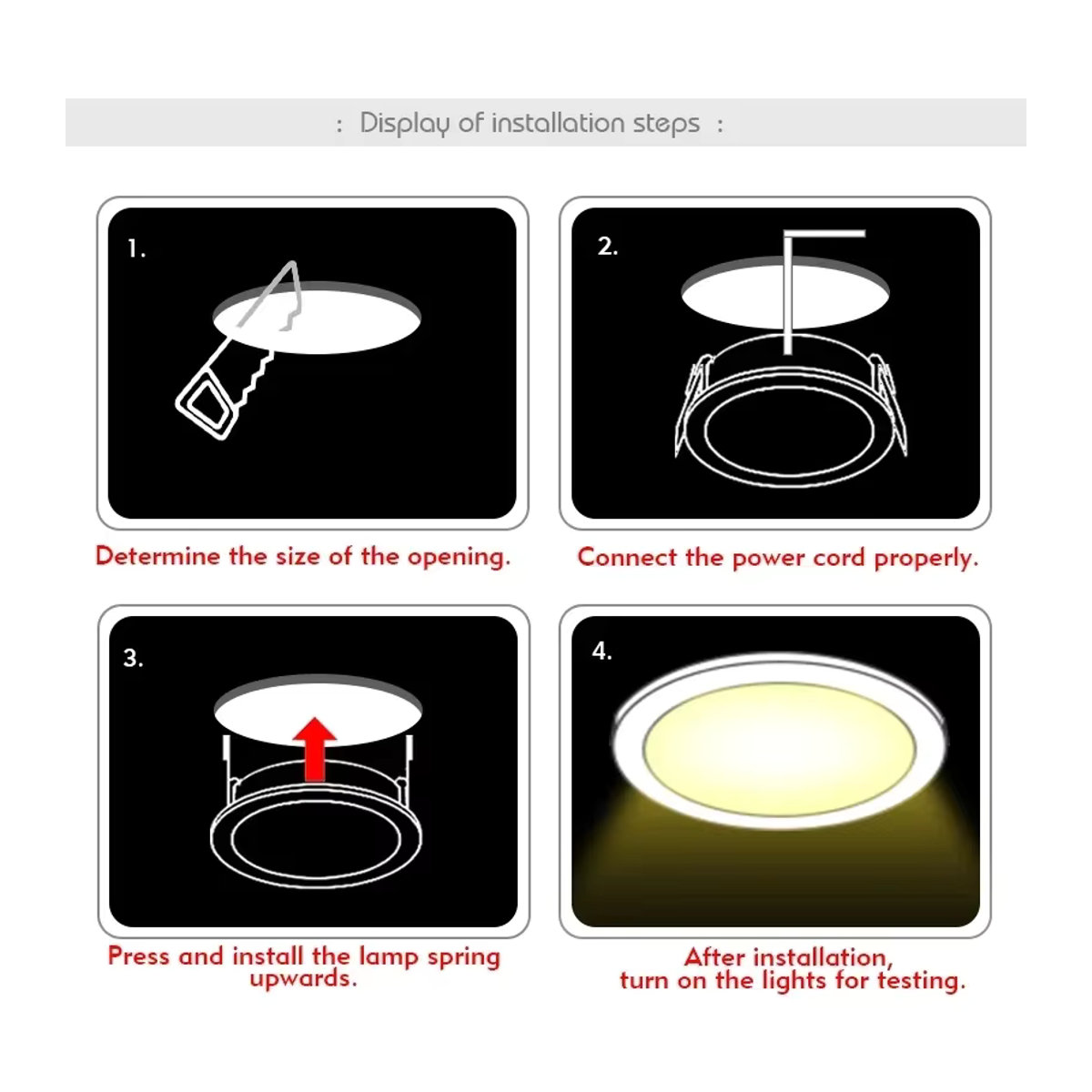 : Display of installation steps :

1.

Determine the size of the opening.

2.

Connect the power cord properly.

3.

Press and install the lamp spring upwards.

4.

After installation, turn on the lights for testing.