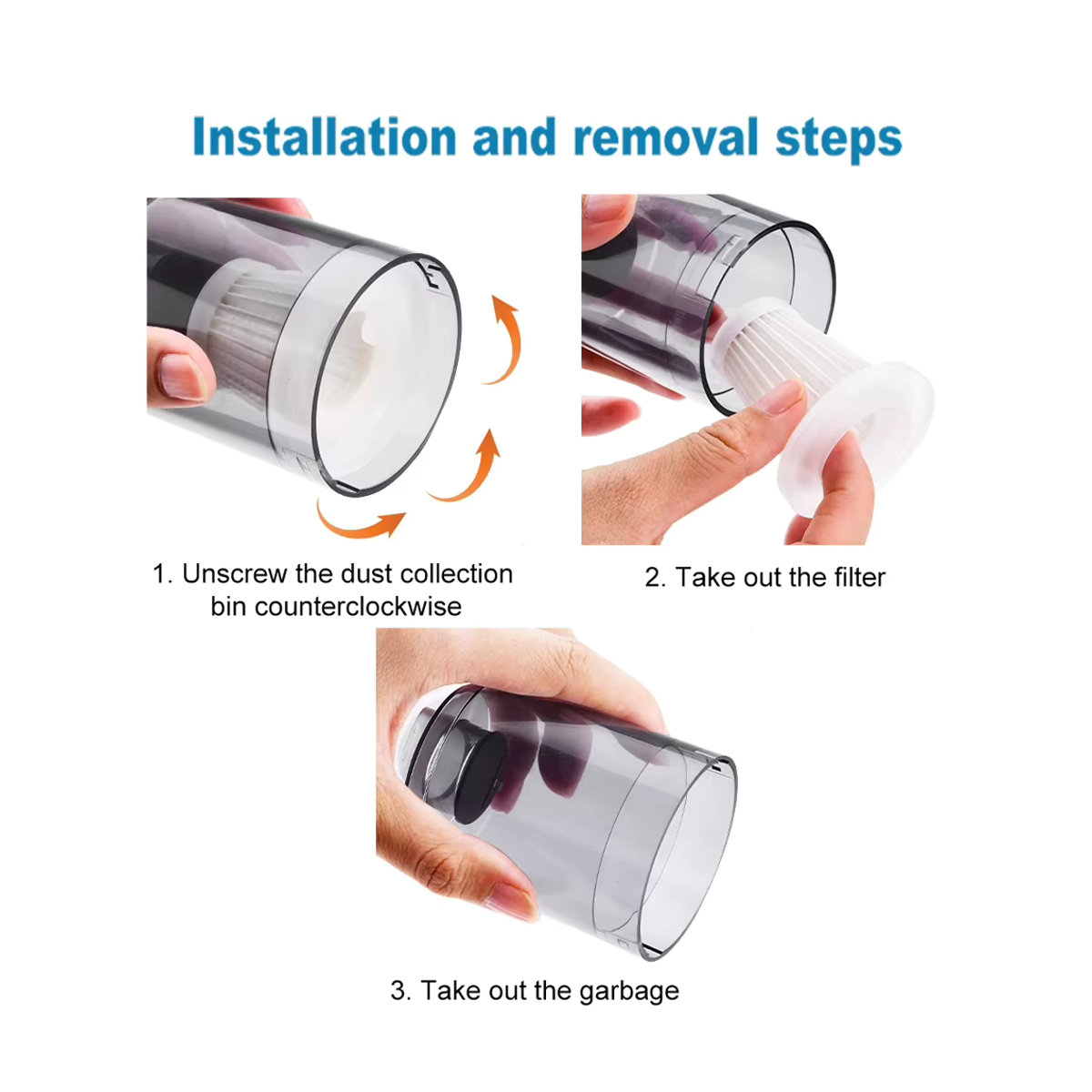 Installation and removal steps

1. Unscrew the dust collection bin counterclockwise

2. Take out the filter

3. Take out the garbage