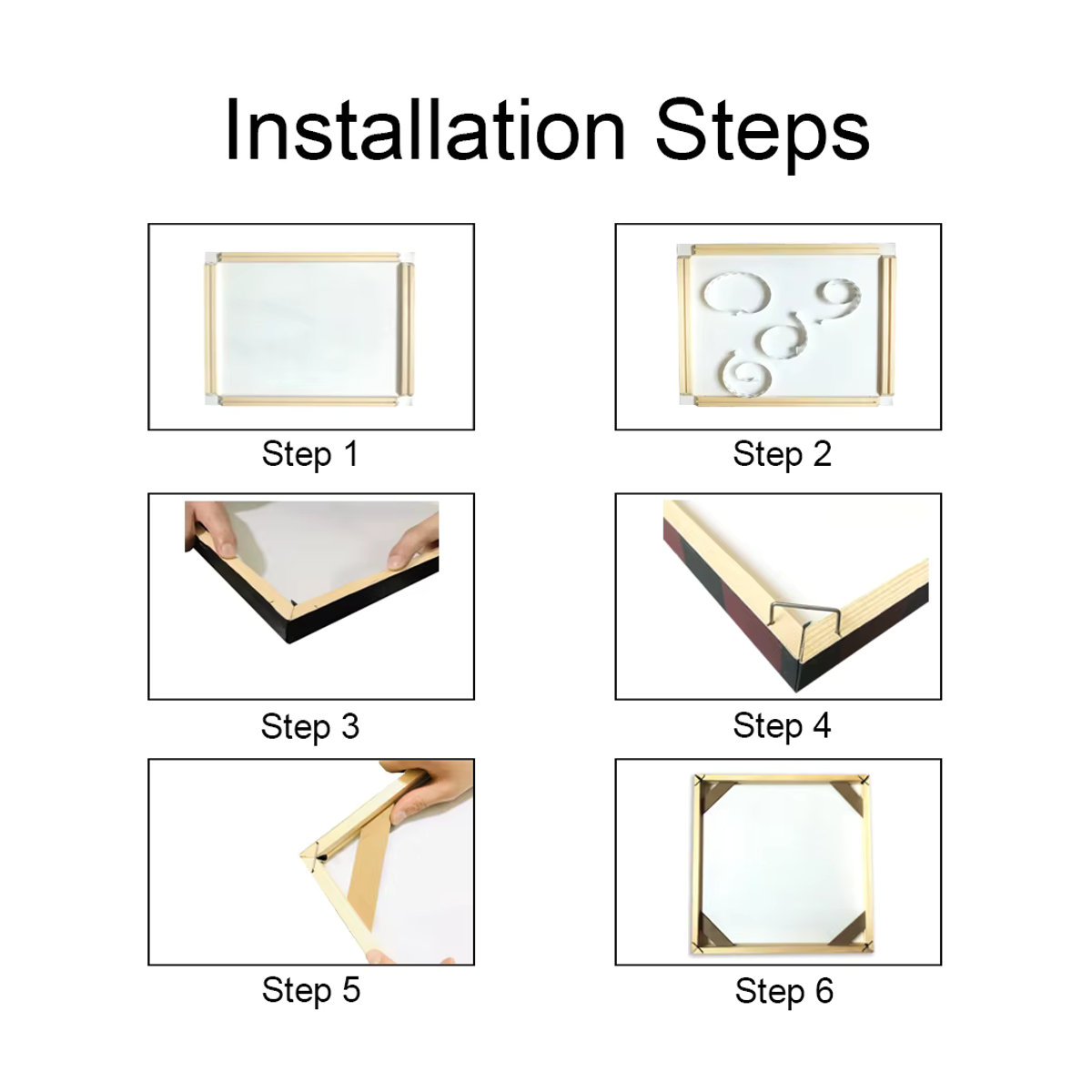 Installation Steps

Step 1

Step 2

Step 3

Step 4

Step 5

Step 6