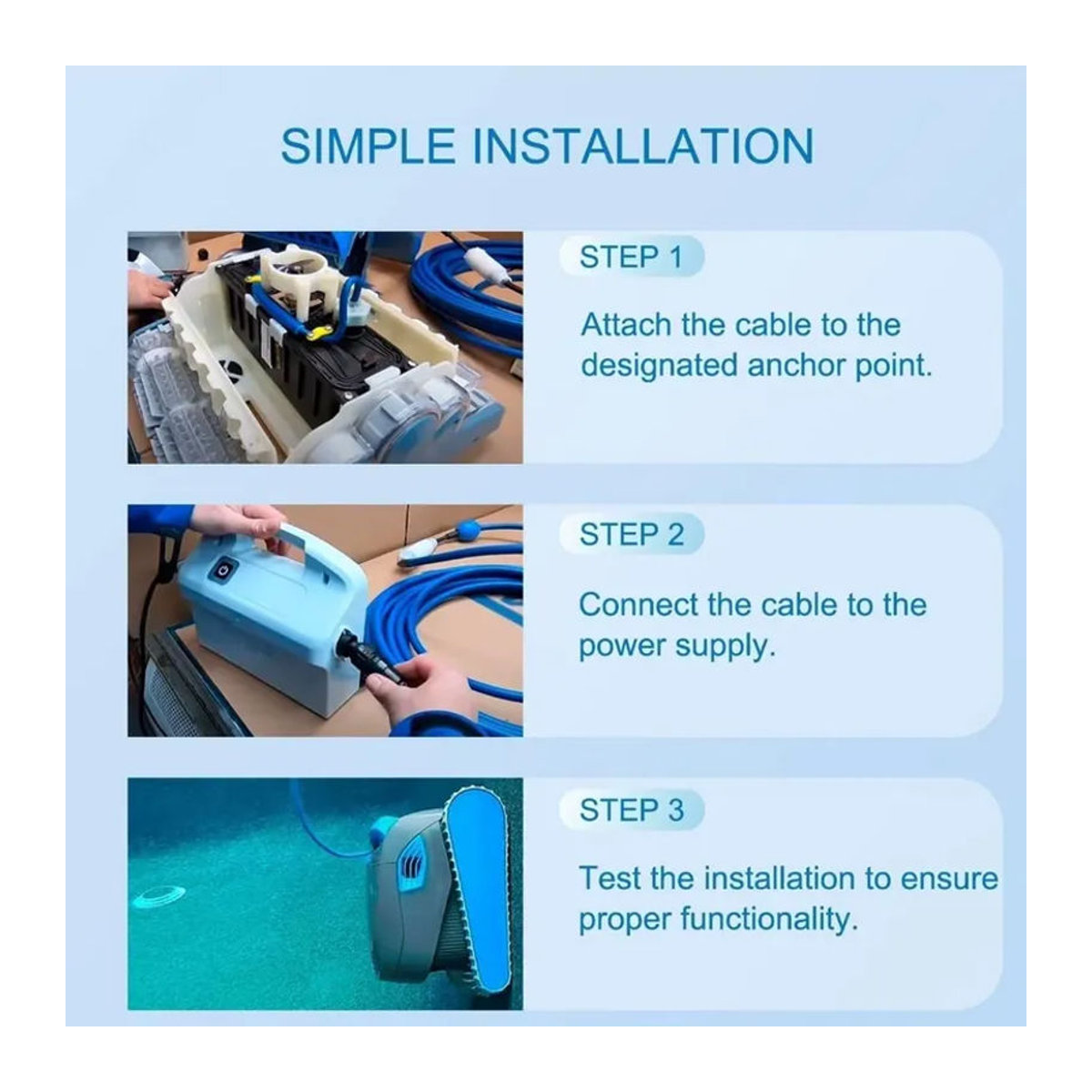 SIMPLE INSTALLATION

STEP 1

Attach the cable to the designated anchor point.

STEP 2

Connect the cable to the power supply.

STEP 3

Test the installation to ensure proper functionality.