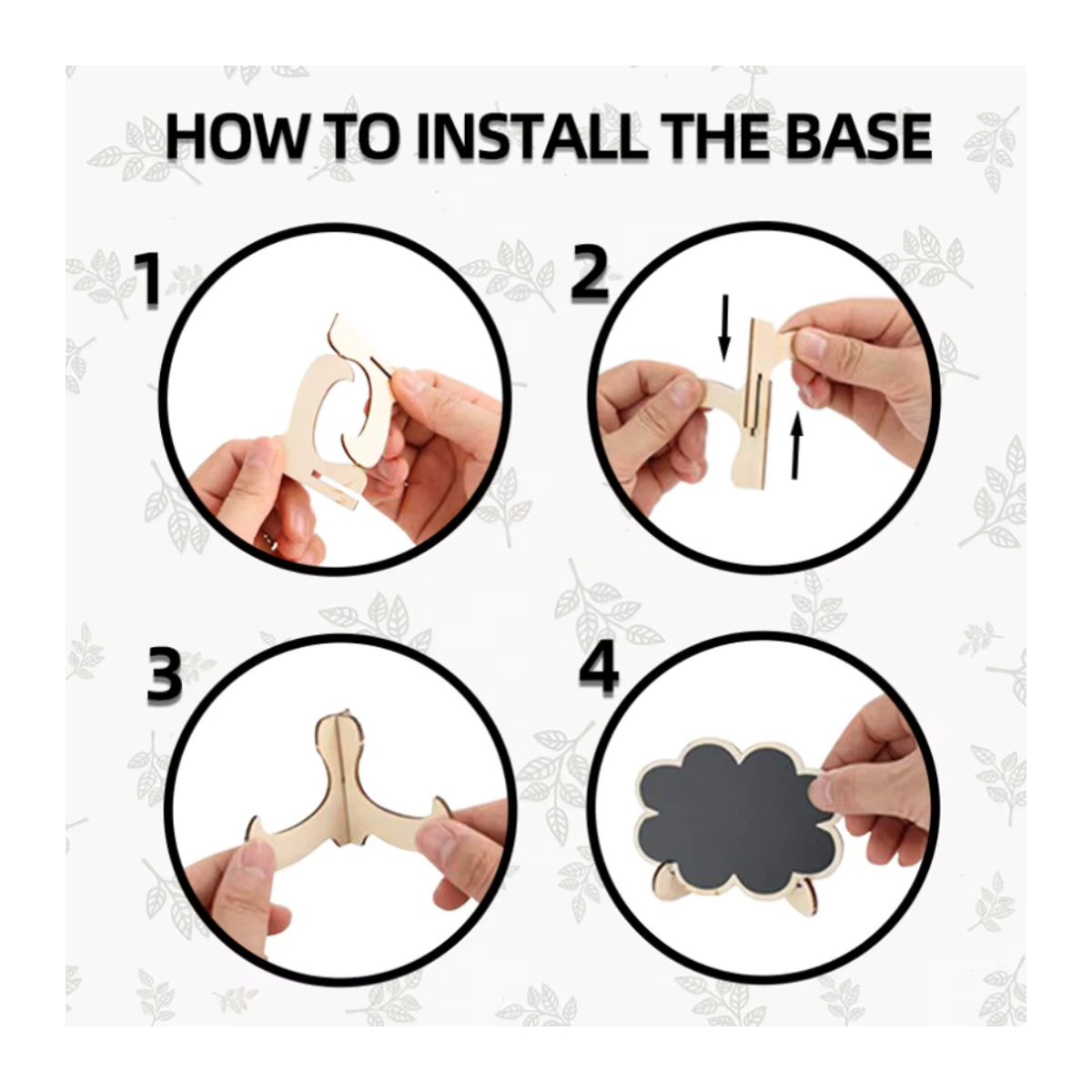 HOW TO INSTALL THE BASE

1

2

3

4