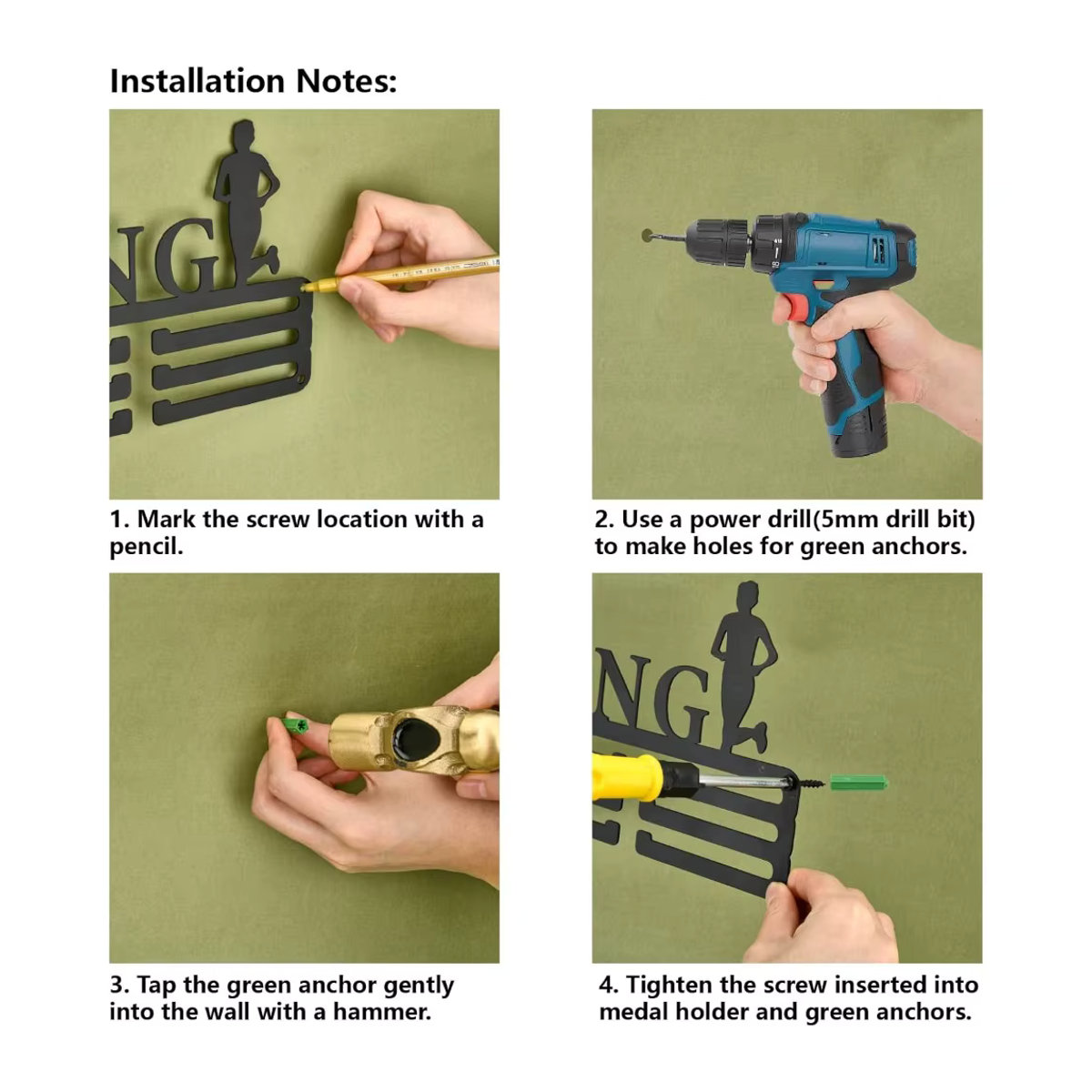 Installation Notes:

NG

1. Mark the screw location with a pencil.

2. Use a power drill(5mm drill bit) to make holes for green anchors.

3. Tap the green anchor gently into the wall with a hammer.

NG

4. Tighten the screw inserted into medal holder and green anchors.