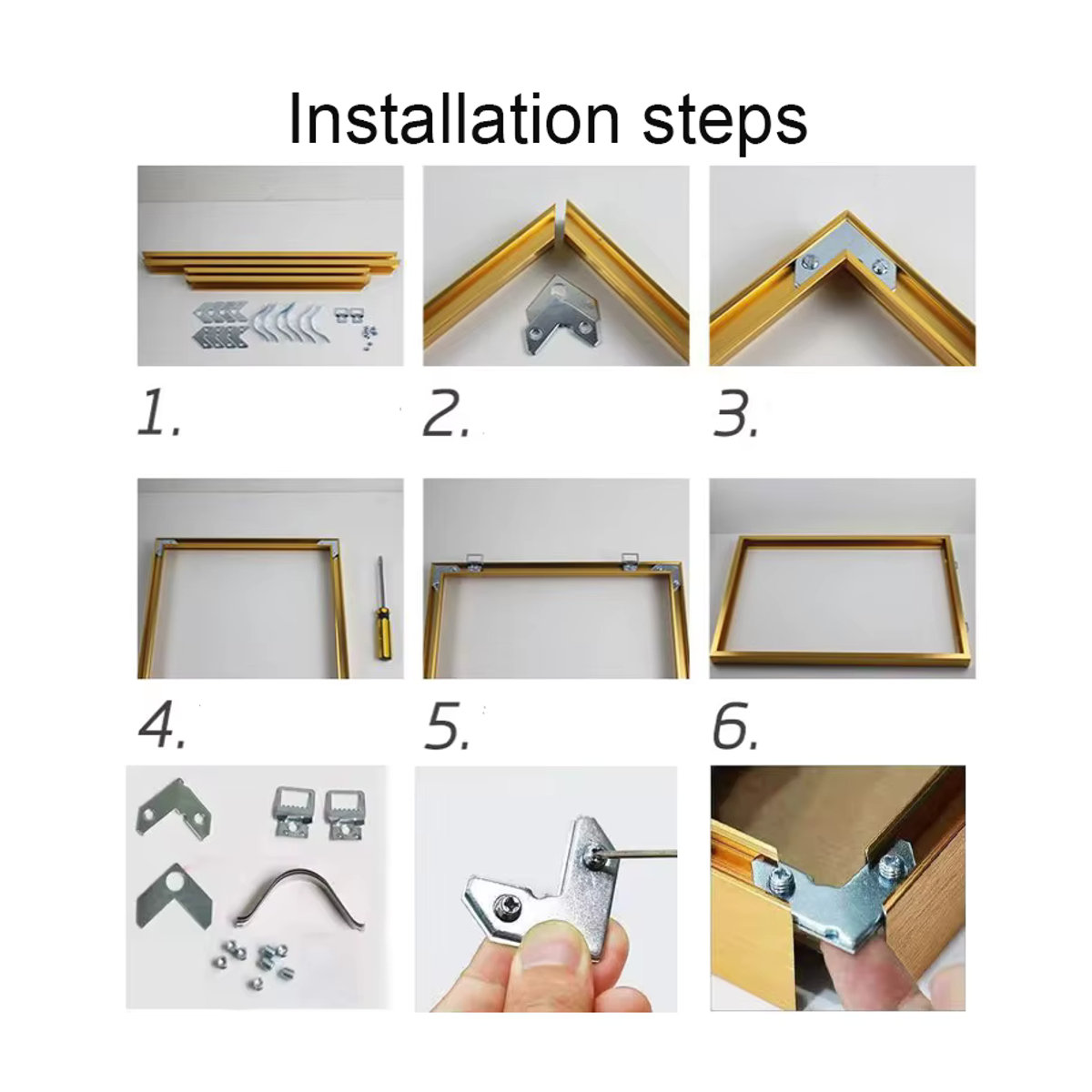 Installation steps

1.

2.

3.

4.

5.

6.