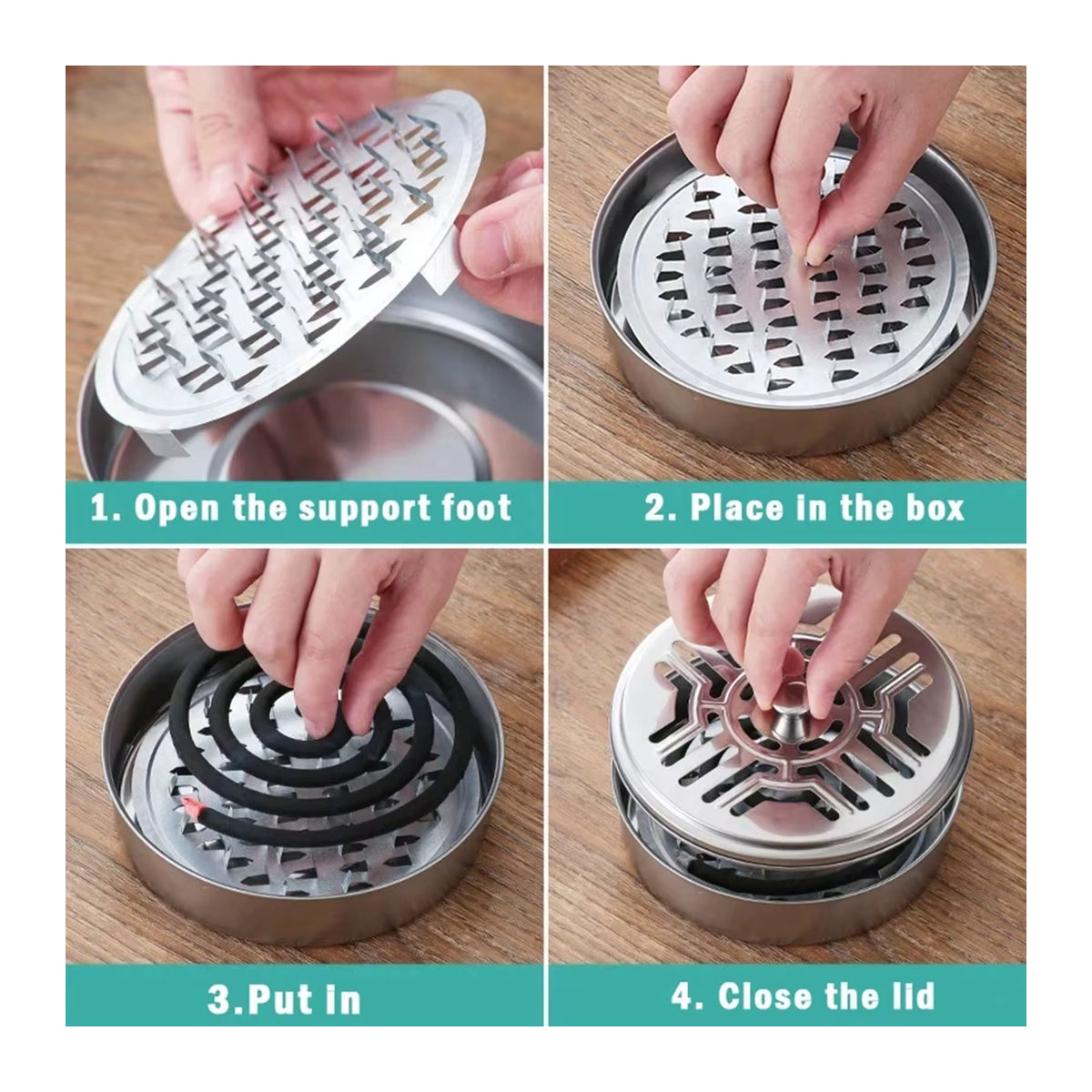 1. Open the support foot

2. Place in the box

3.Put in

4. Close the lid