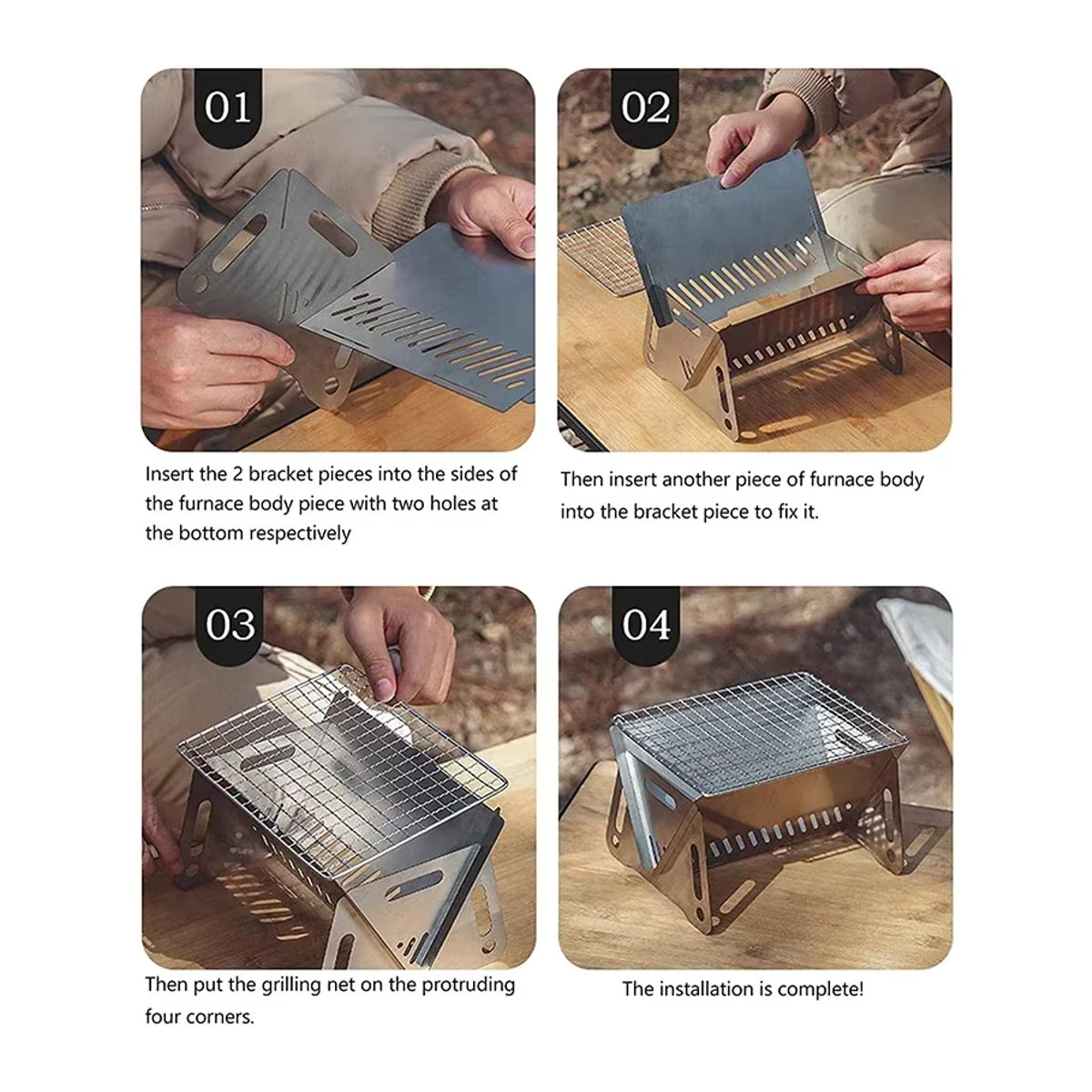 01

Insert the 2 bracket pieces into the sides of the furnace body piece with two holes at the bottom respectively

02

Then insert another piece of furnace body into the bracket piece to fix it.

03

Then put the grilling net on the protruding four corners.

04

The installation is complete!