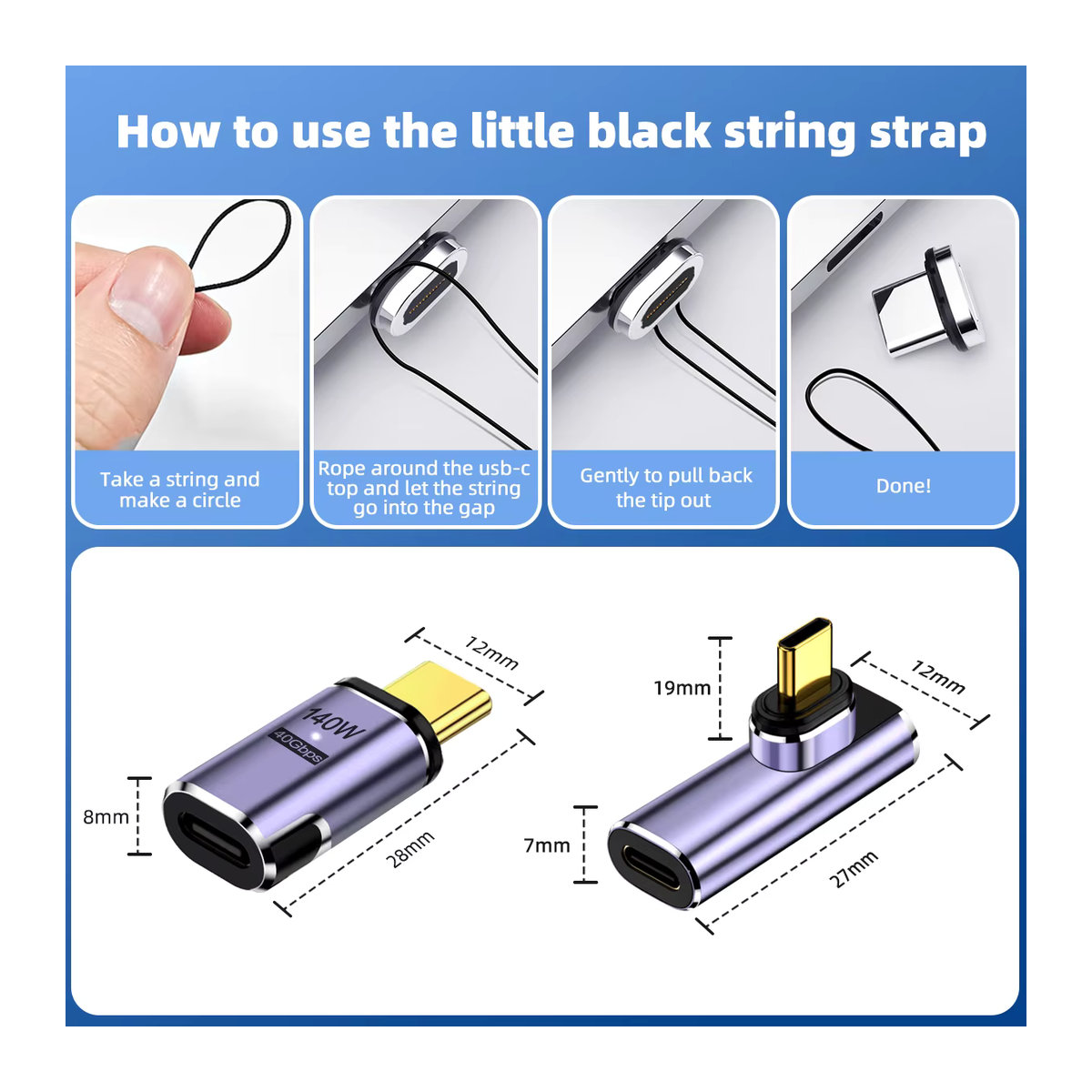 How to use the little black string strap

Take a string and make a circle

Rope around the usb-c top and let the string go into the gap

Gently to pull back the tip out

Done!

12mm

140W

40Gbps

8mm

28mm

19mm

12mm

7mm

27mm