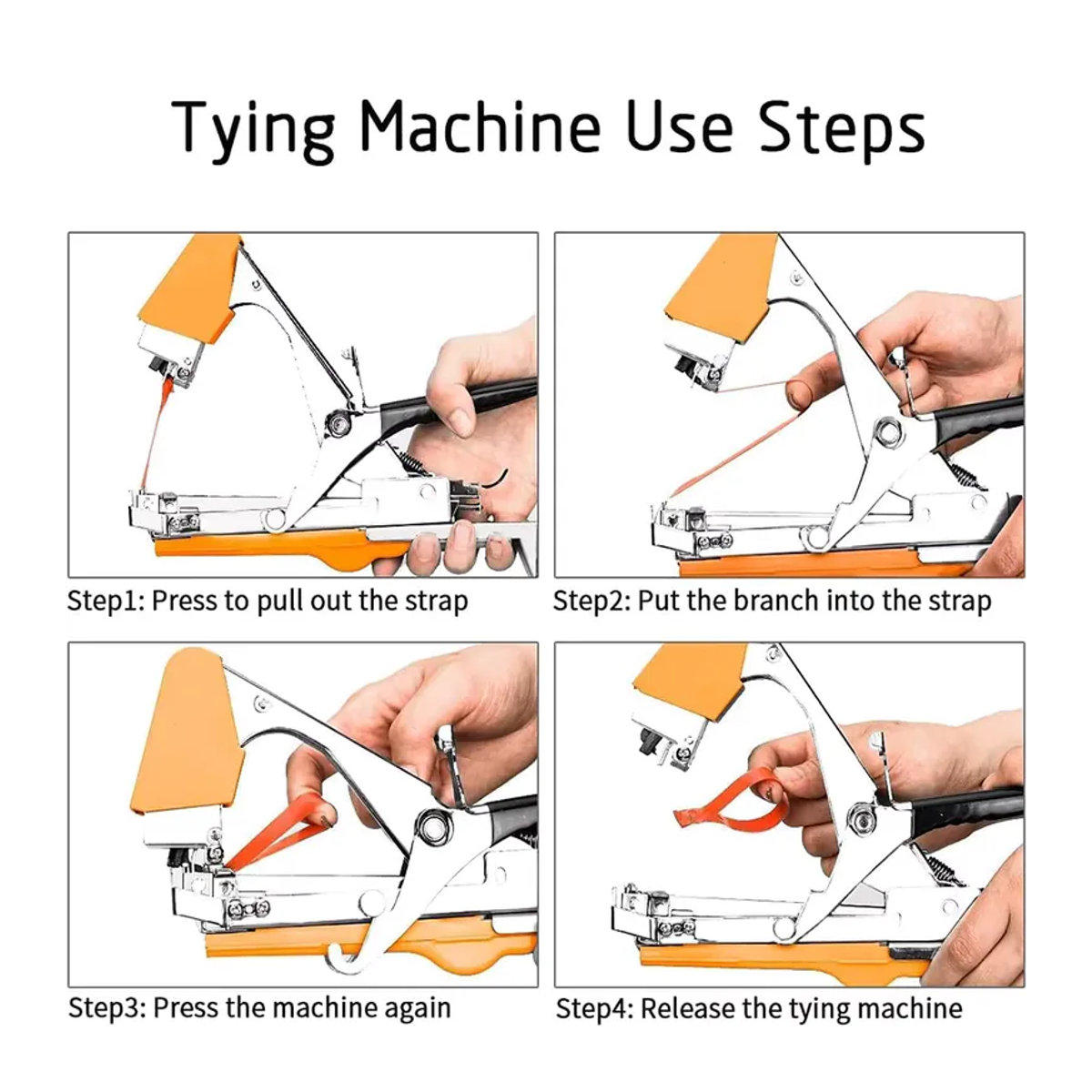 Tying Machine Use Steps

Step1: Press to pull out the strap

Step2: Put the branch into the strap

Step3: Press the machine again

Step4: Release the tying machine