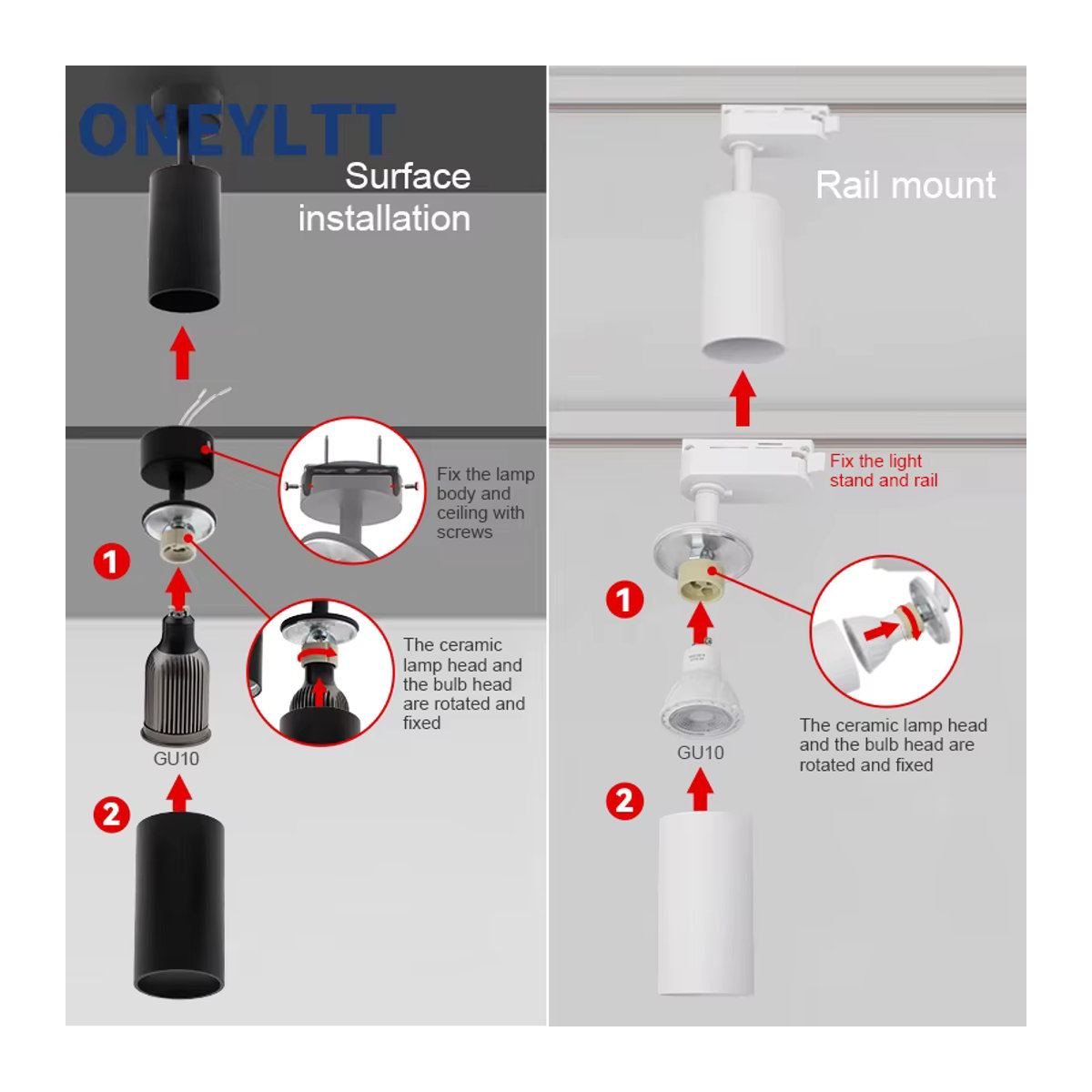 ONEYLTT

Surface installation

Fix the lamp body and ceiling with screws

1

The ceramic lamp head and the bulb head are rotated and fixed

GU10

2

Rail mount

Fix the light stand and rail

1

The ceramic lamp head and the bulb head are rotated and fixed

GU10

2