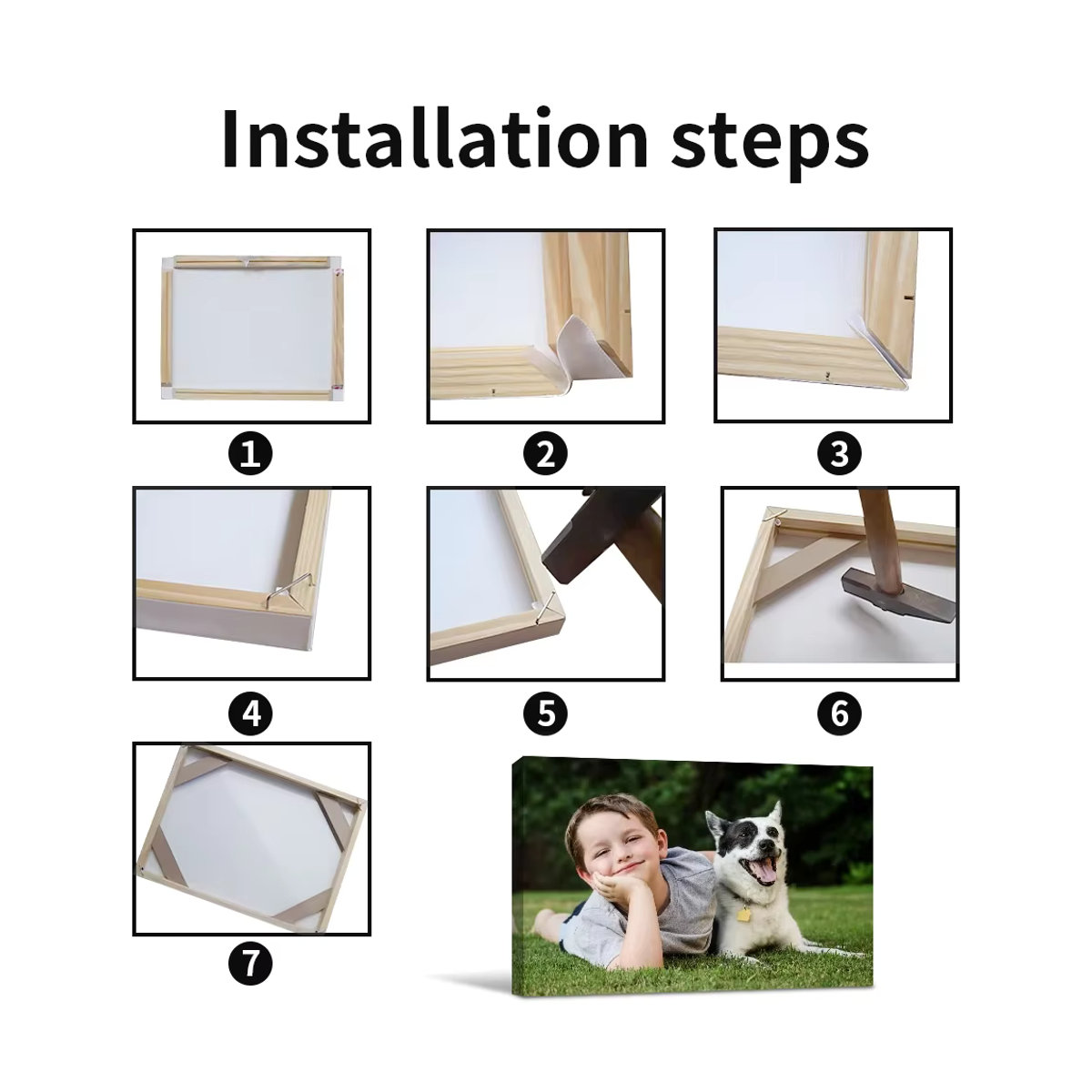 Installation steps

1

2

3

4

5

6

7