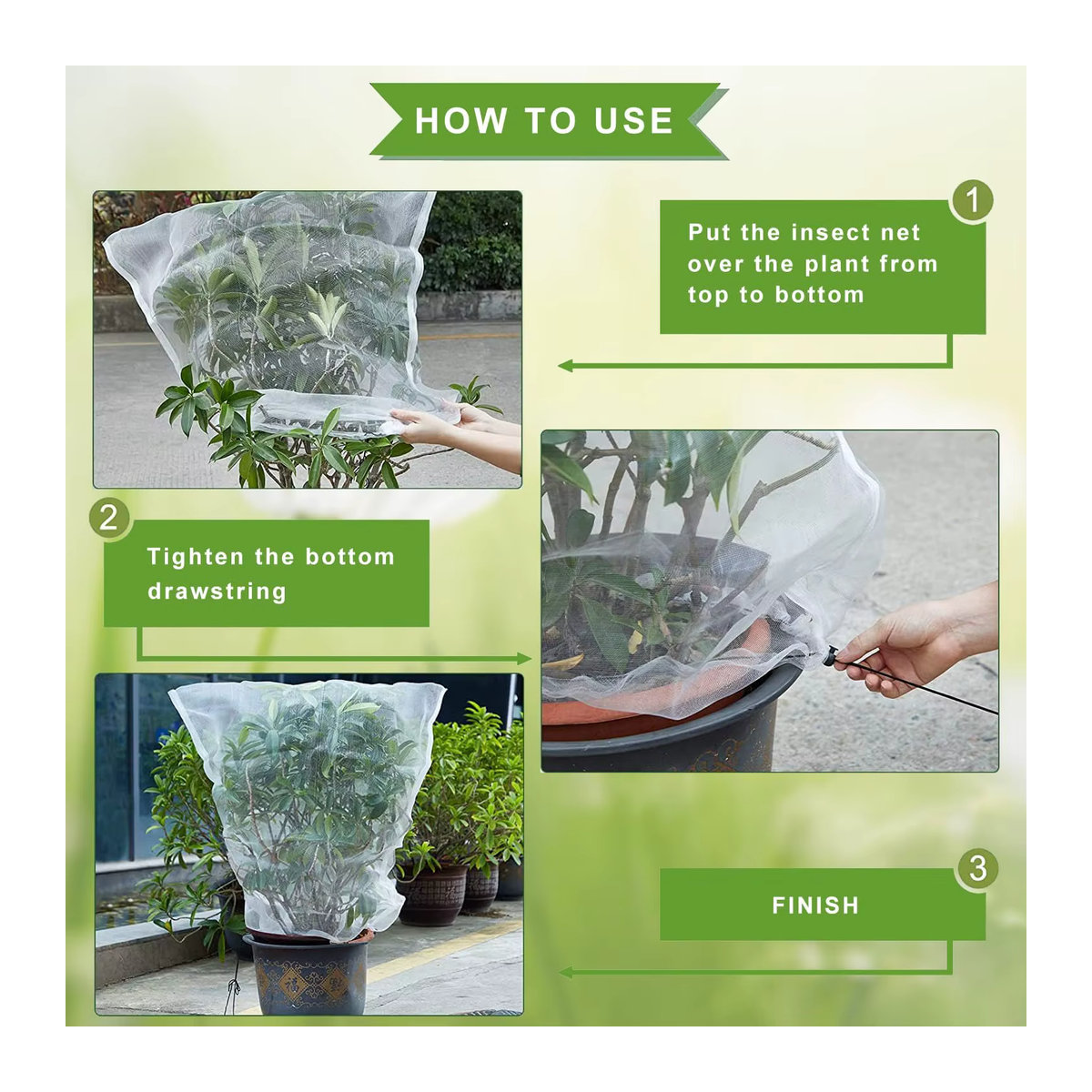 HOW TO USE

1

Put the insect net over the plant from top to bottom

2

Tighten the bottom drawstring

3

FINISH