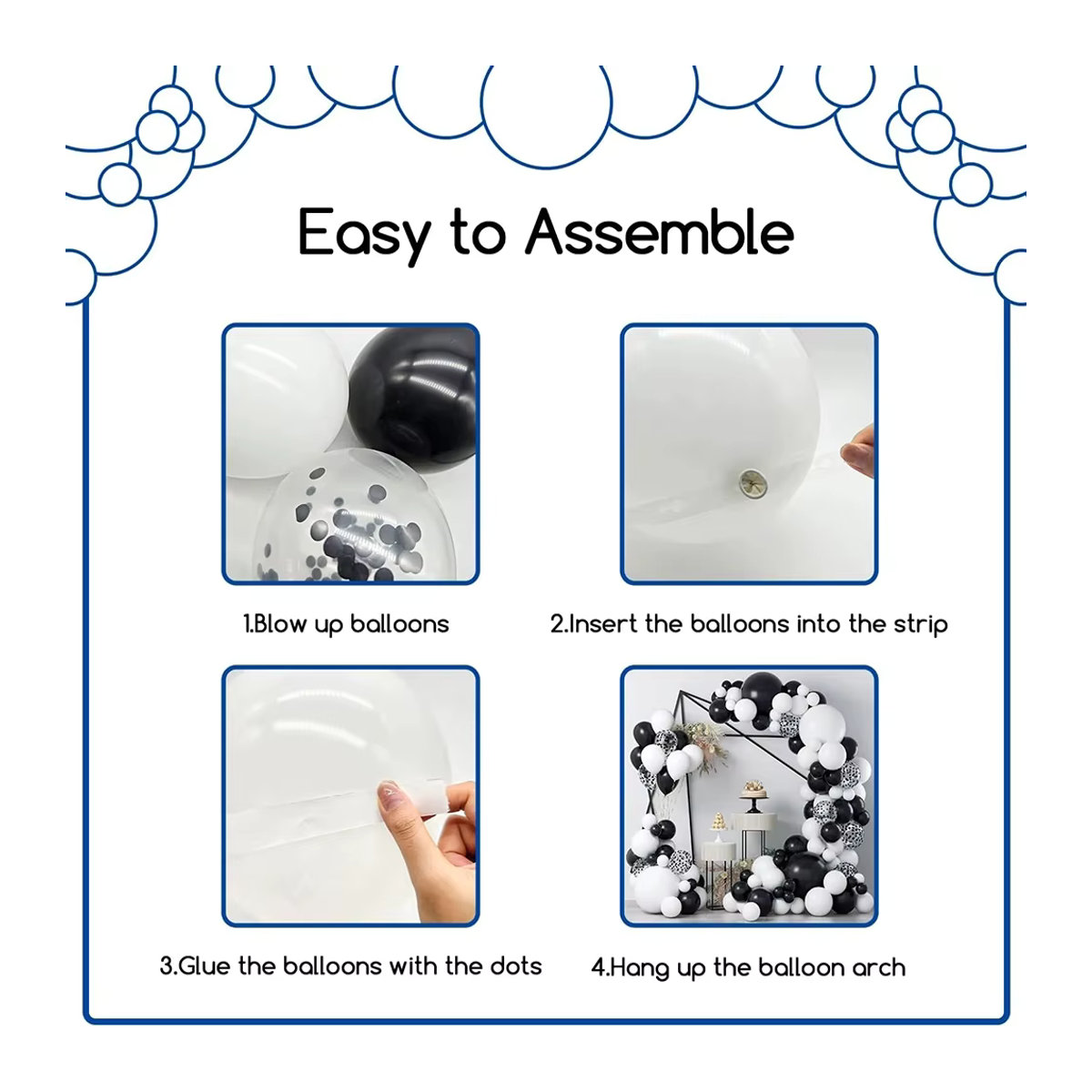 Easy to Assemble

1.Blow up balloons

2.Insert the balloons into the strip

3.Glue the balloons with the dots

4.Hang up the balloon arch