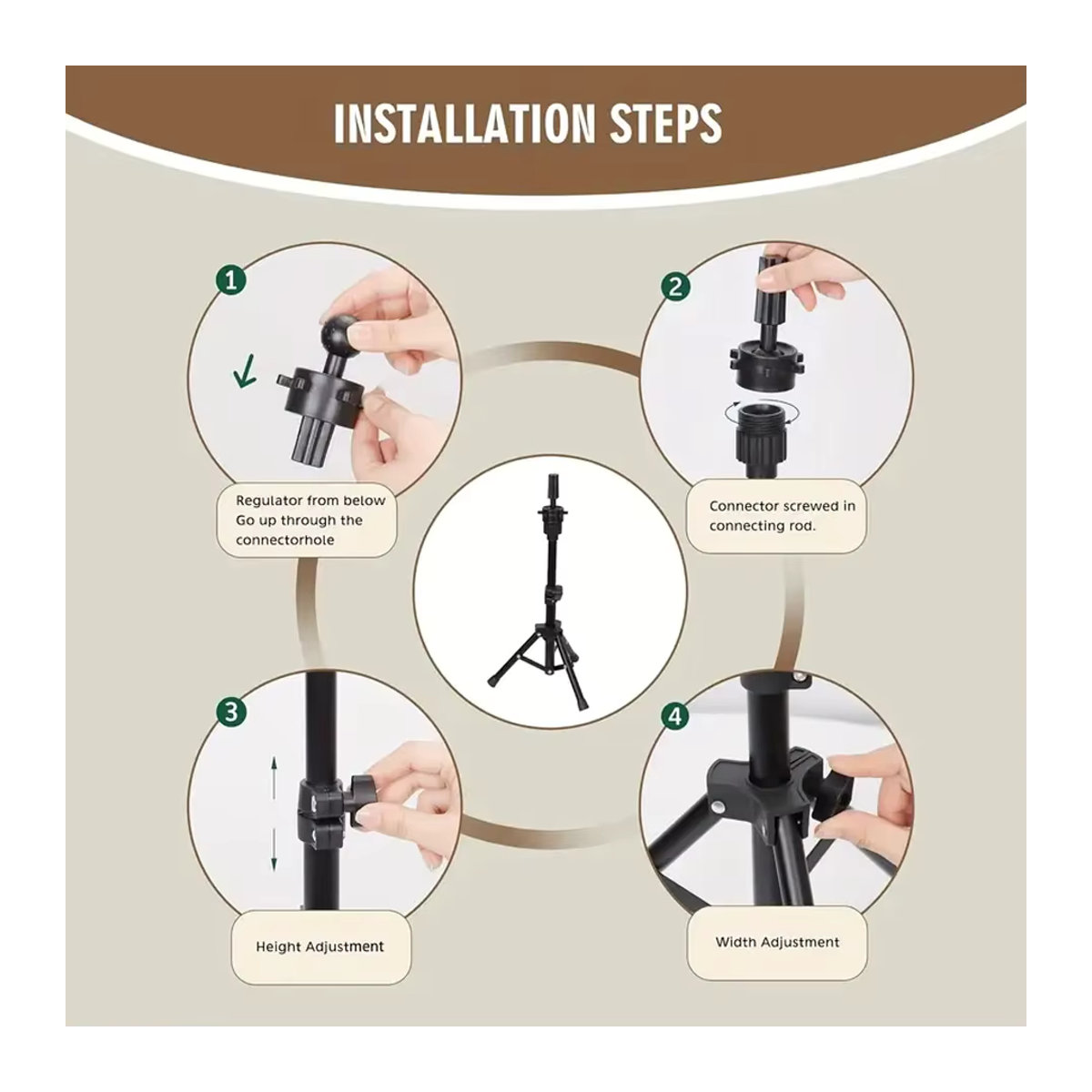 INSTALLATION STEPS

1

Regulator from below Go up through the connectorhole

2

Connector screwed in connecting rod.

3

Height Adjustment

4

Width Adjustment