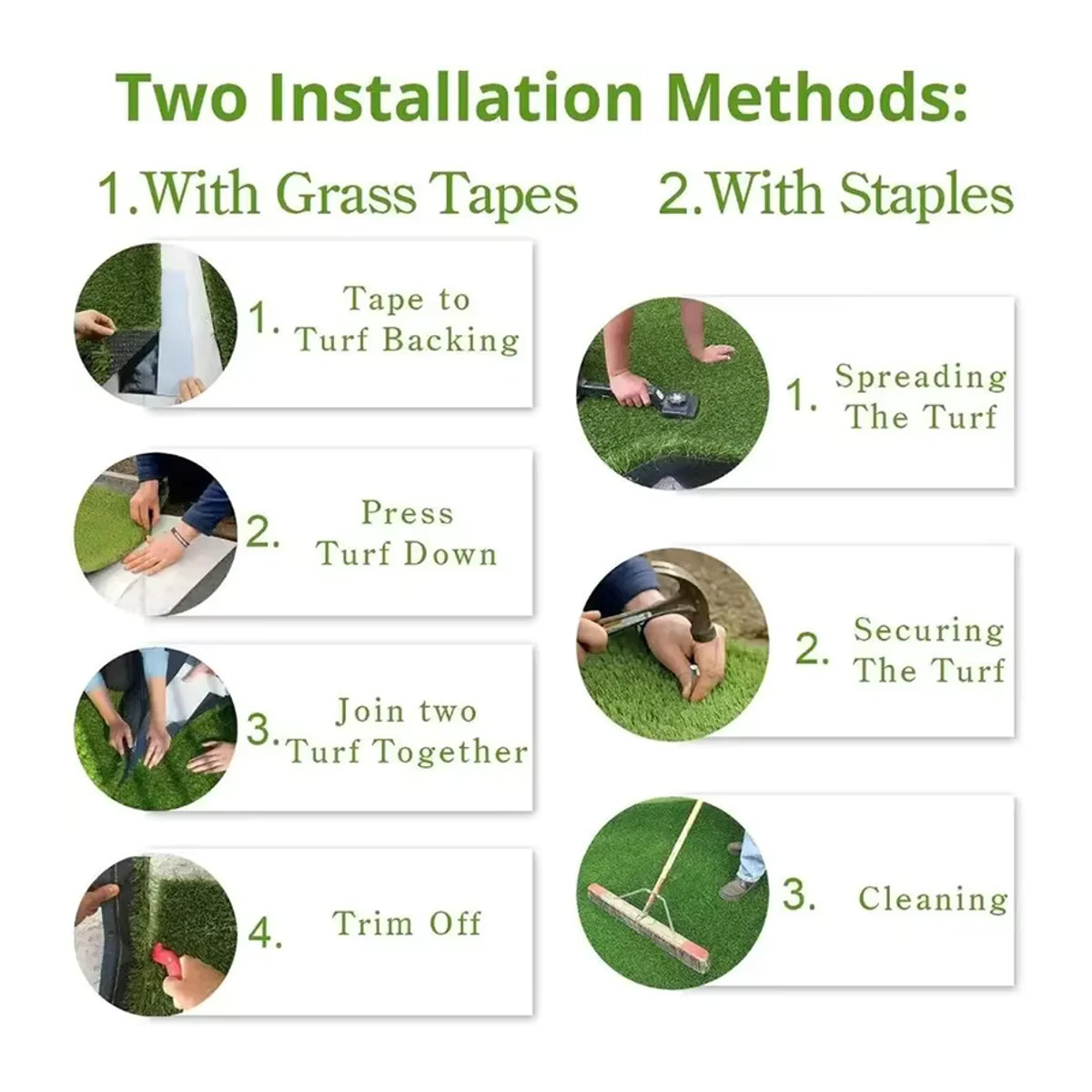 Two Installation Methods:

1.With Grass Tapes

1. Tape to Turf Backing

2. Press Turf Down

3. Join two Turf Together

4. Trim Off

2.With Staples

1. Spreading The Turf

2. Securing The Turf

3. Cleaning