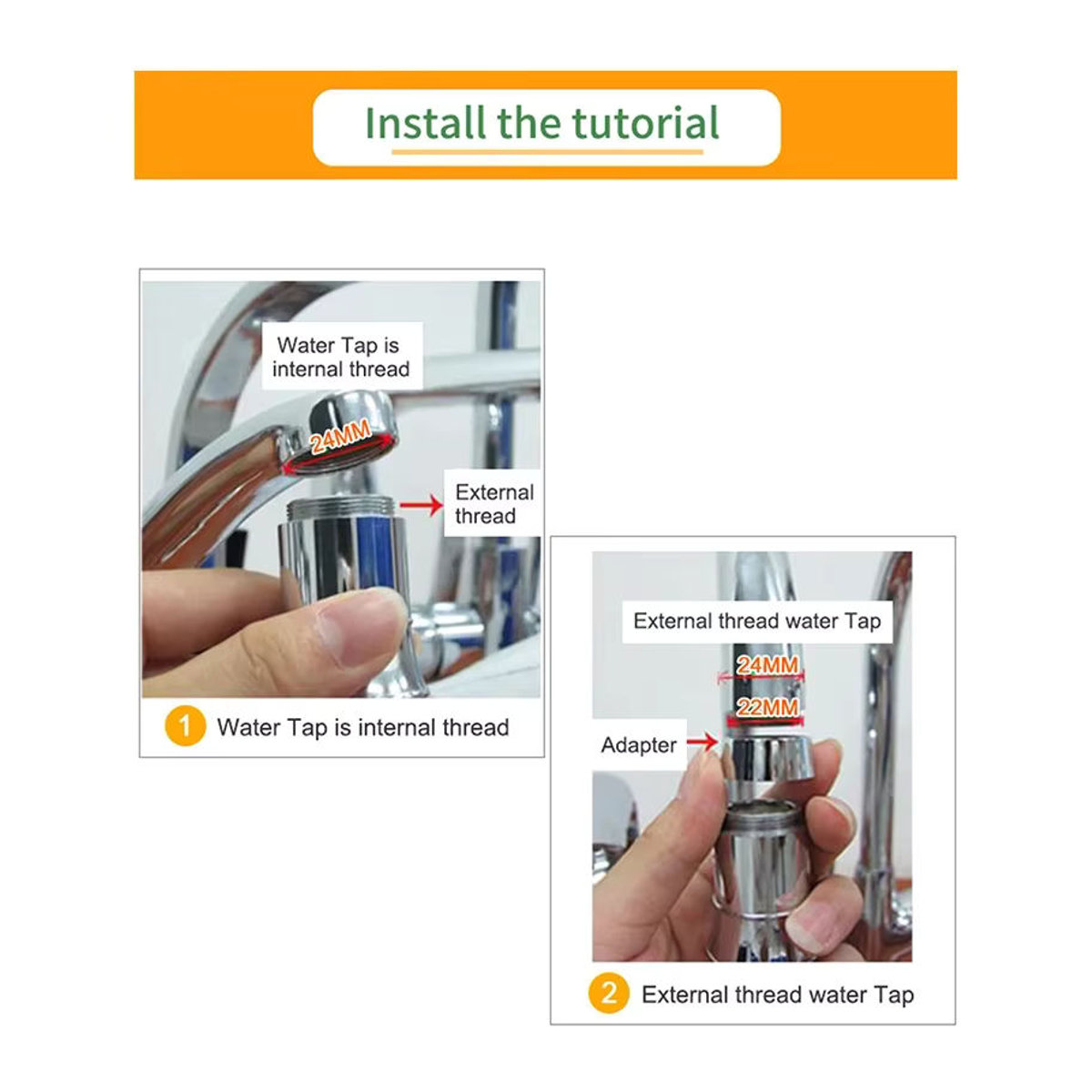 Install the tutorial

Water Tap is internal thread

24MM

External thread

1 Water Tap is internal thread

External thread water Tap

24MM

22MM

Adapter

2 External thread water Tap