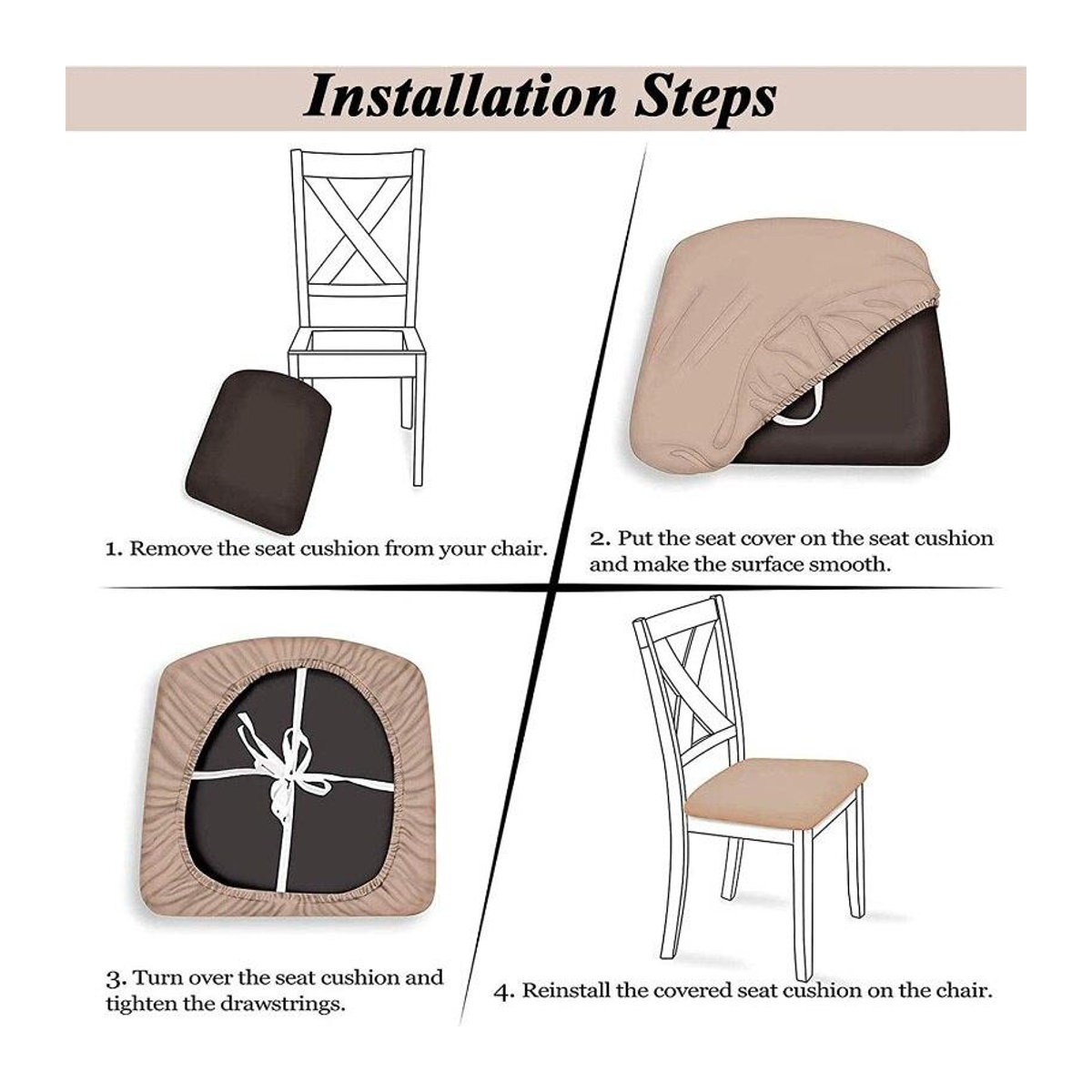 Installation Steps

1. Remove the seat cushion from your chair.

2. Put the seat cover on the seat cushion and make the surface smooth.

3. Turn over the seat cushion and tighten the drawstrings.

4. Reinstall the covered seat cushion on the chair.