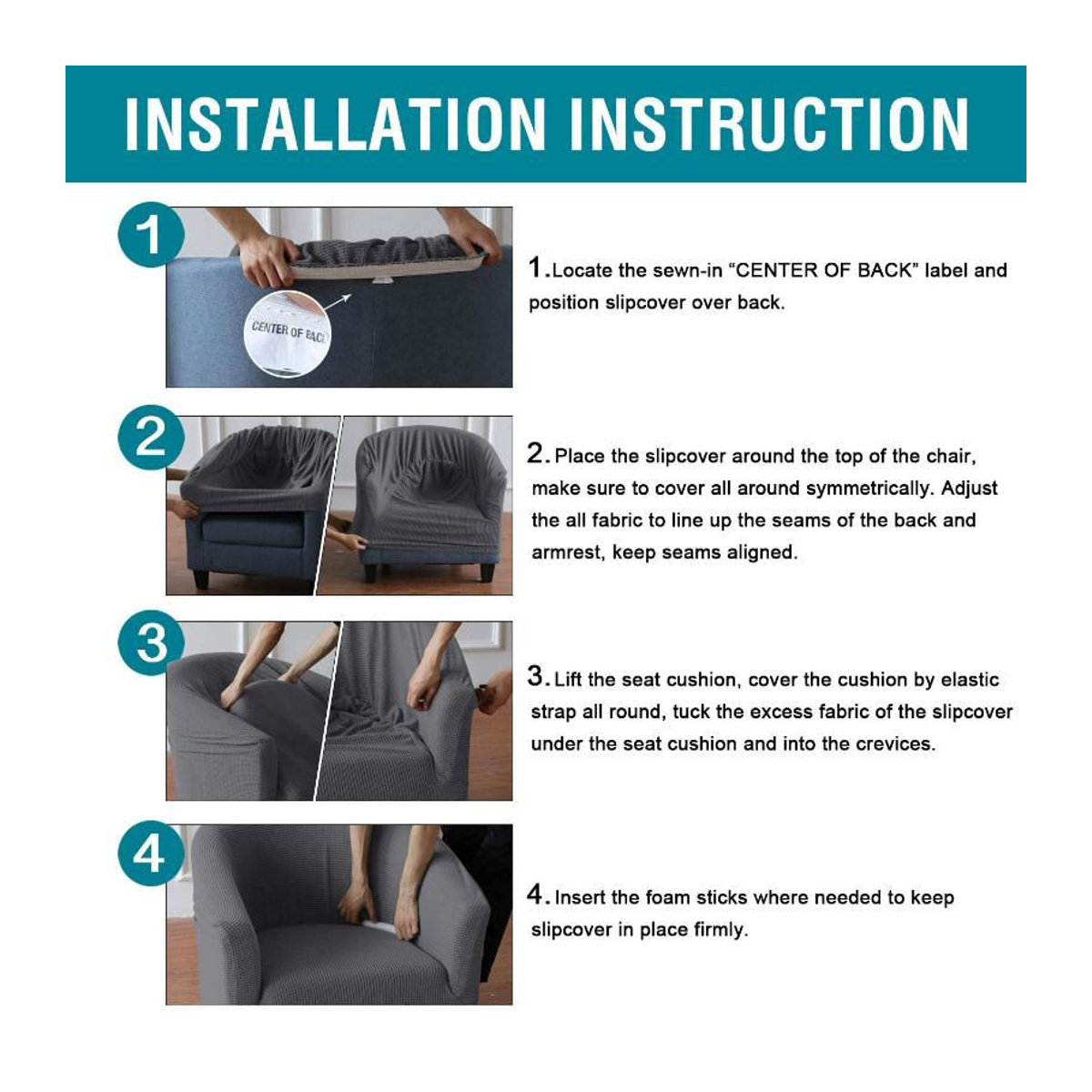 INSTALLATION INSTRUCTION

1

CENTER OF BACK

1. Locate the sewn-in "CENTER OF BACK" label and position slipcover over back.

2

2. Place the slipcover around the top of the chair, make sure to cover all around symmetrically. Adjust the all fabric to line up the seams of the back and armrest, keep seams aligned.

3

3. Lift the seat cushion, cover the cushion by elastic strap all round, tuck the excess fabric of the slipcover under the seat cushion and into the crevices.

4

4. Insert the foam sticks where needed to keep slipcover in place firmly.