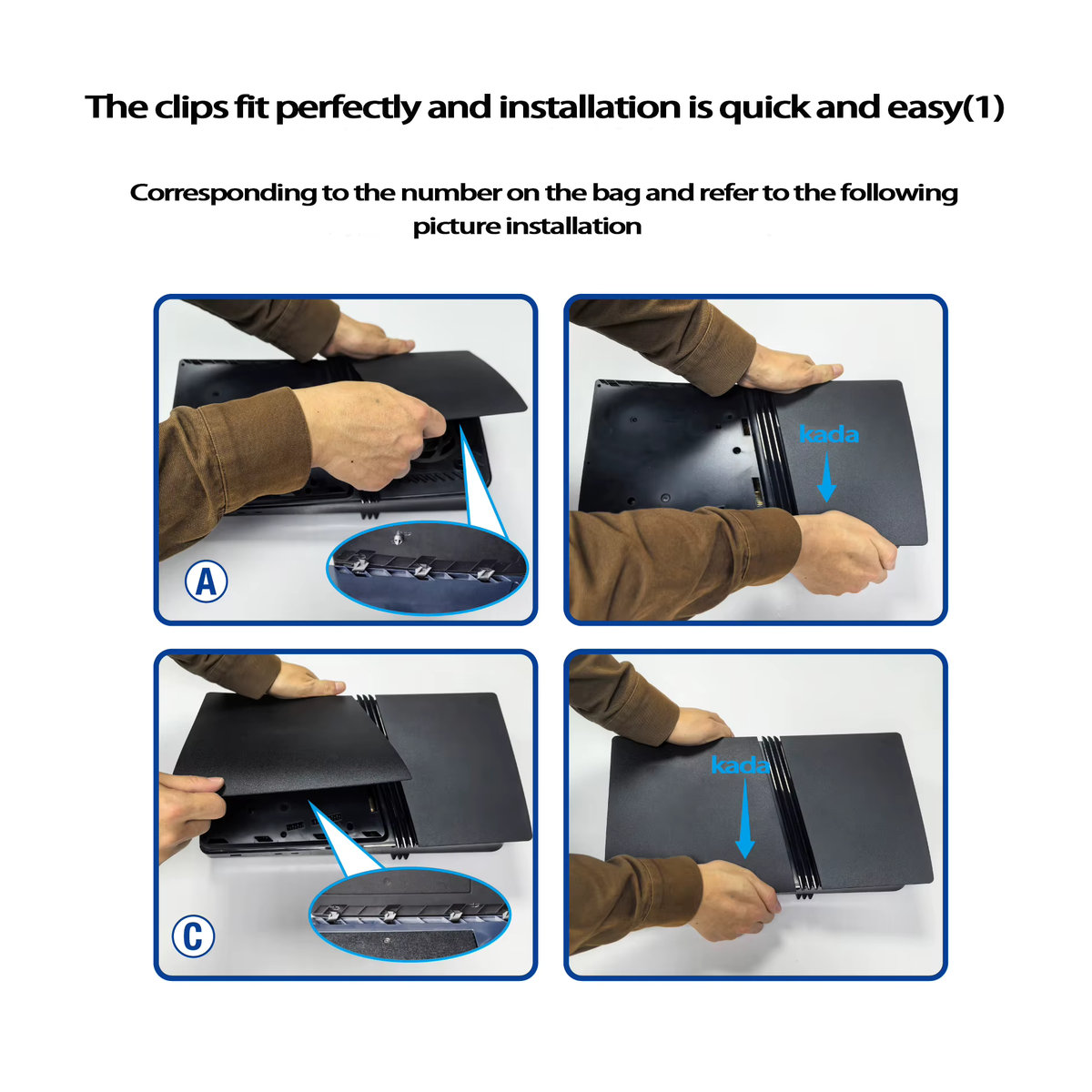 The clips fit perfectly and installation is quick and easy(1)

Corresponding to the number on the bag and refer to the following picture installation

A

kada

C

kada