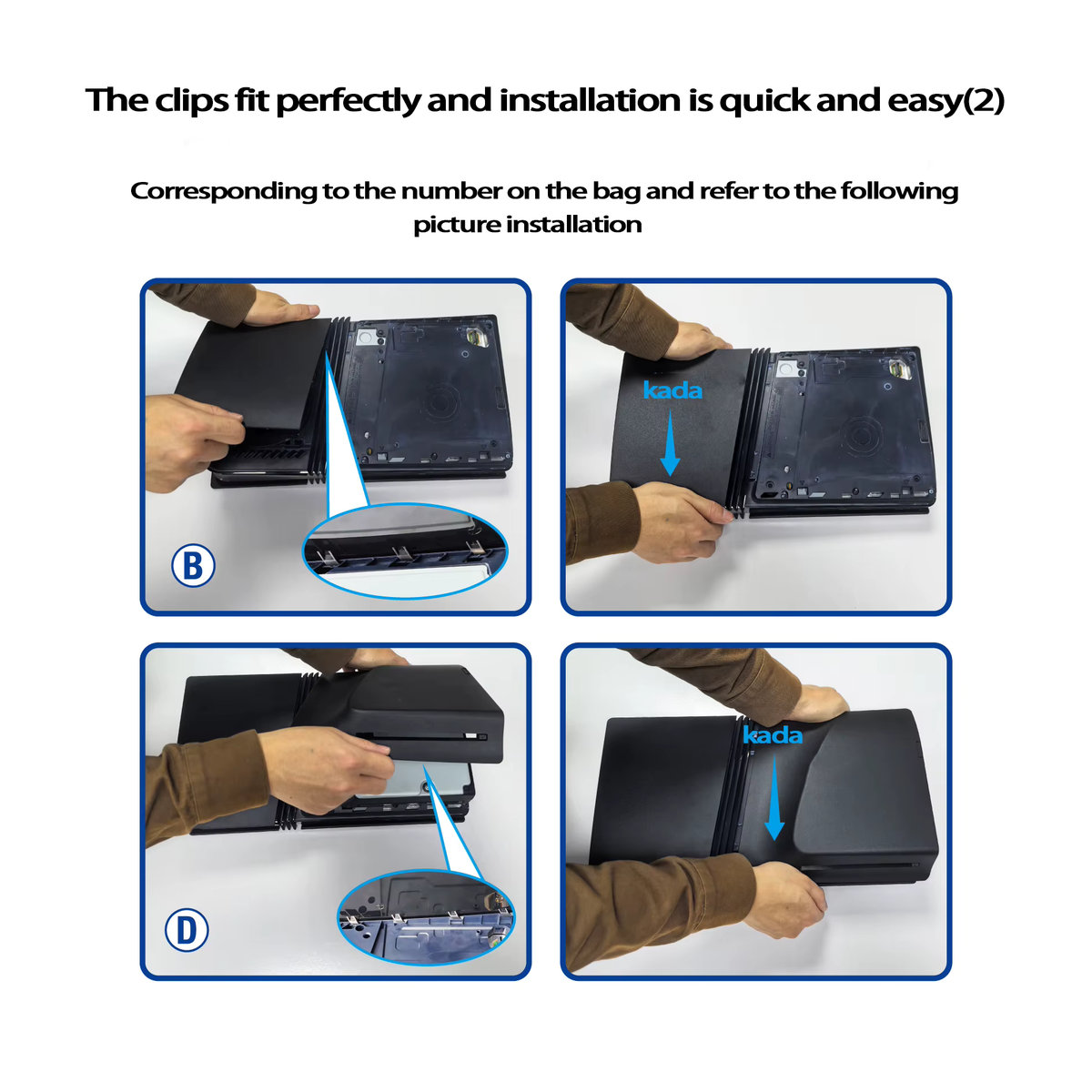 The clips fit perfectly and installation is quick and easy(2)

Corresponding to the number on the bag and refer to the following picture installation

B

kada

D

kada