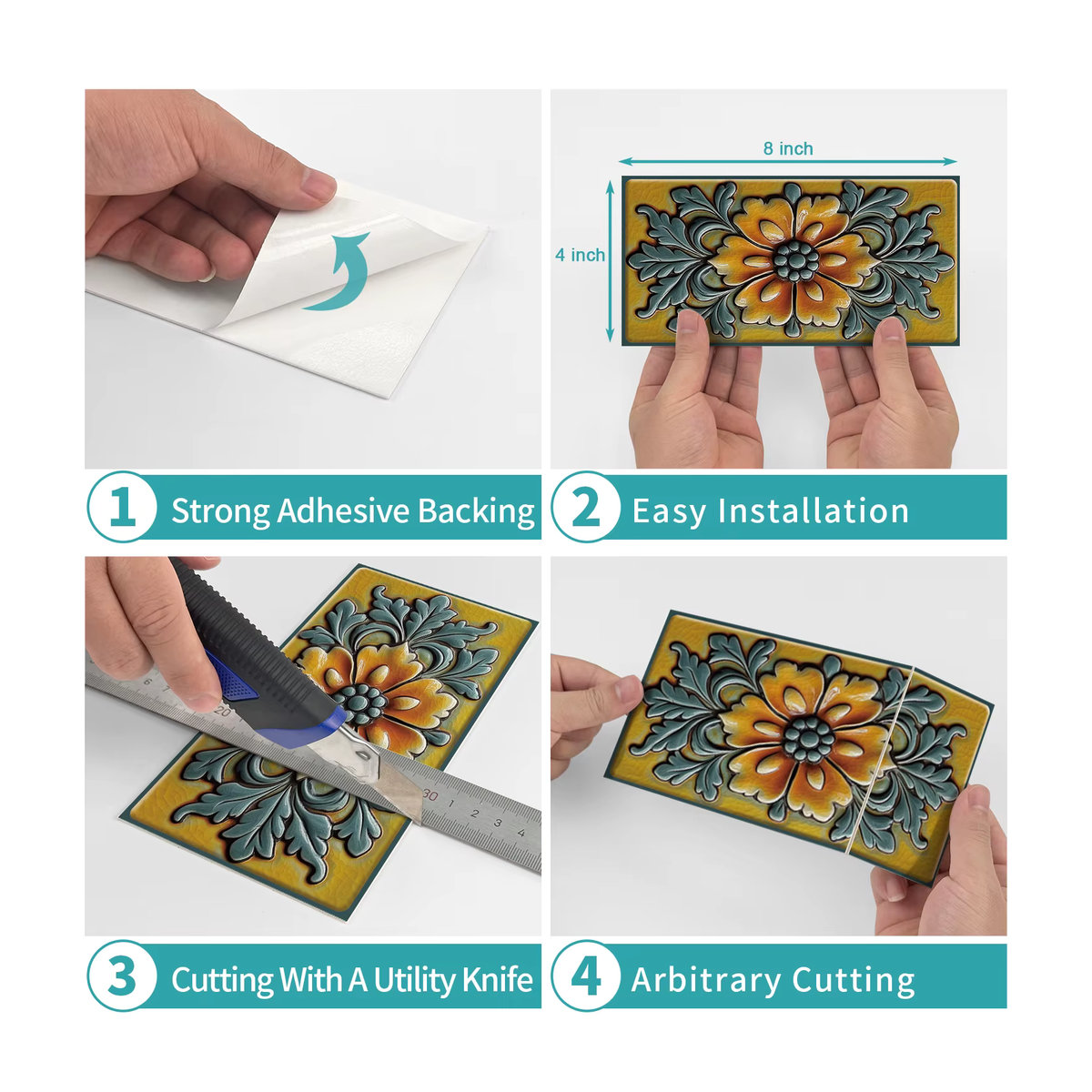 8 inch

4 inch

1 Strong Adhesive Backing

2 Easy Installation

20

30 1 2 3 4

3 Cutting With A Utility Knife

4 Arbitrary Cutting