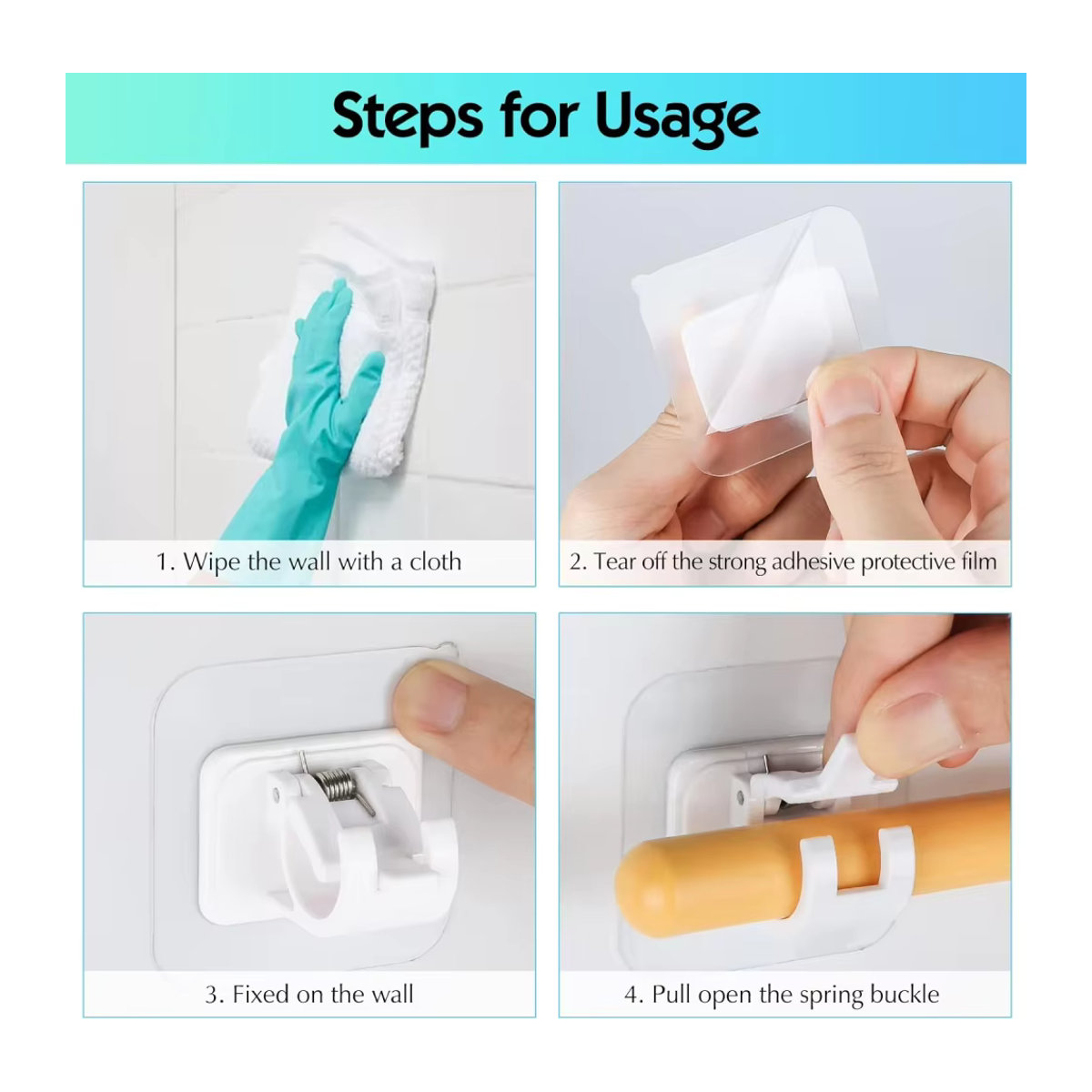 Steps for Usage

1. Wipe the wall with a cloth

2. Tear off the strong adhesive protective film

3. Fixed on the wall

4. Pull open the spring buckle