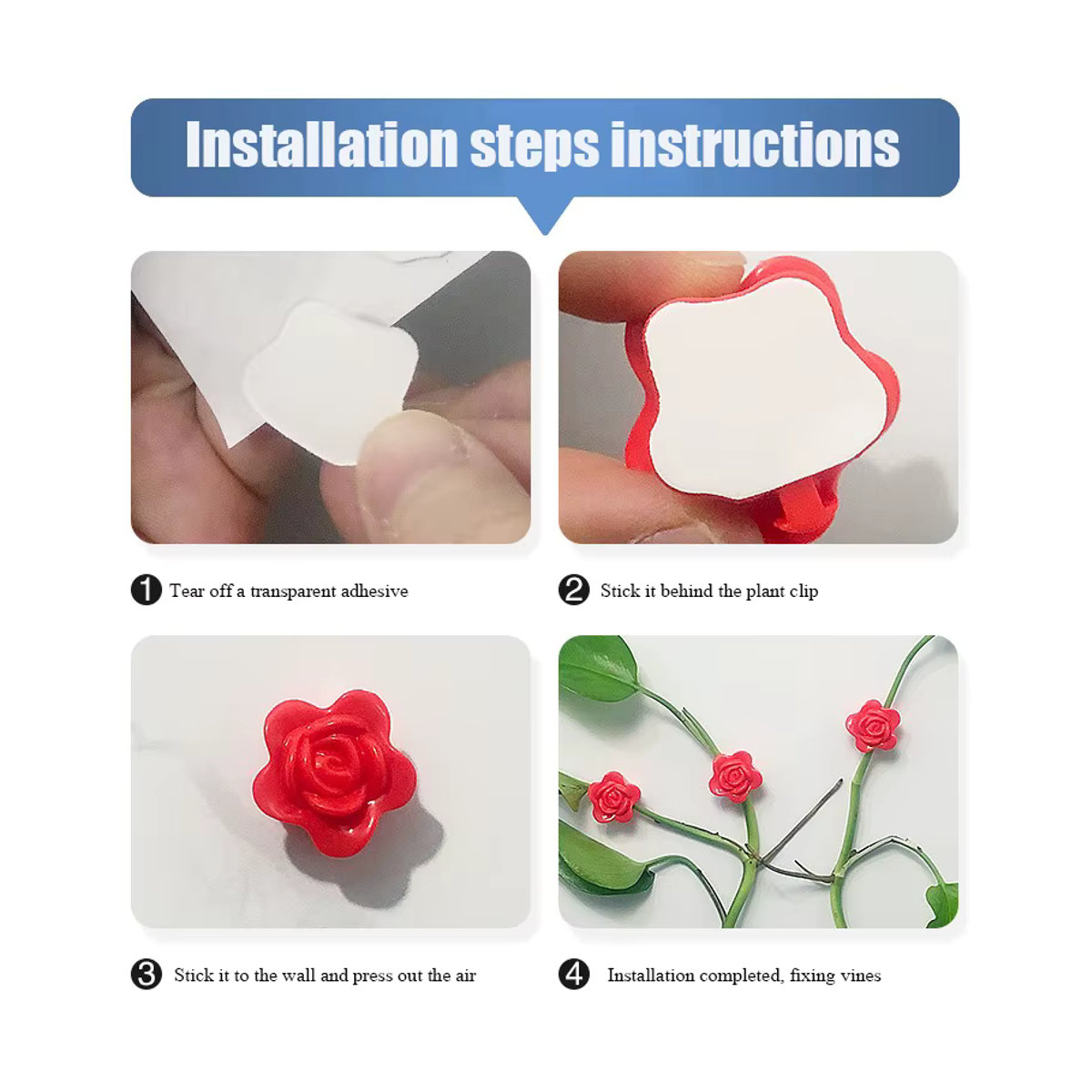 Installation steps instructions

1 Tear off a transparent adhesive

2 Stick it behind the plant clip

3 Stick it to the wall and press out the air

4 Installation completed, fixing vines