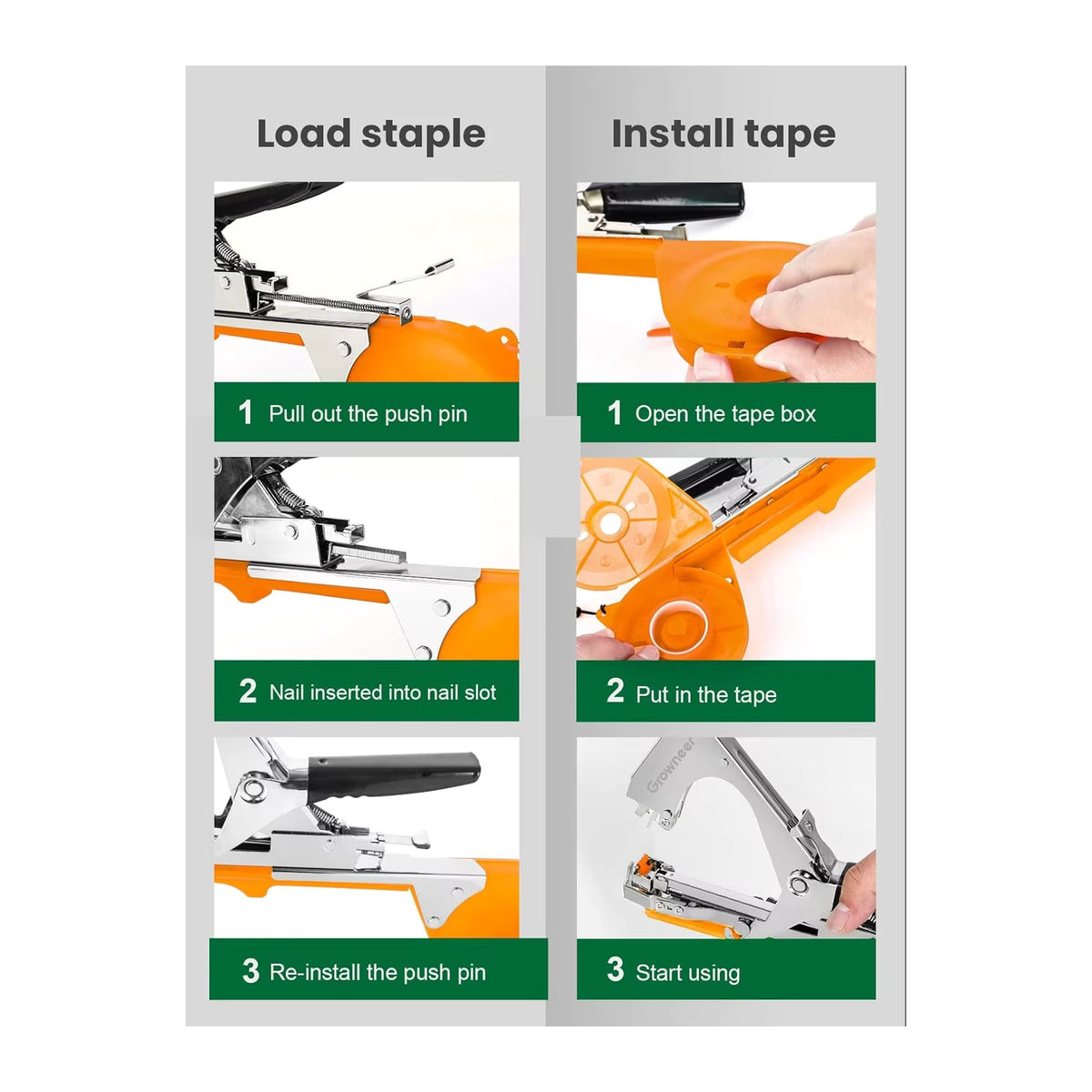 Load staple

1 Pull out the push pin

2 Nail inserted into nail slot

3 Re-install the push pin

Install tape

1 Open the tape box

2 Put in the tape

Growneer

3 Start using