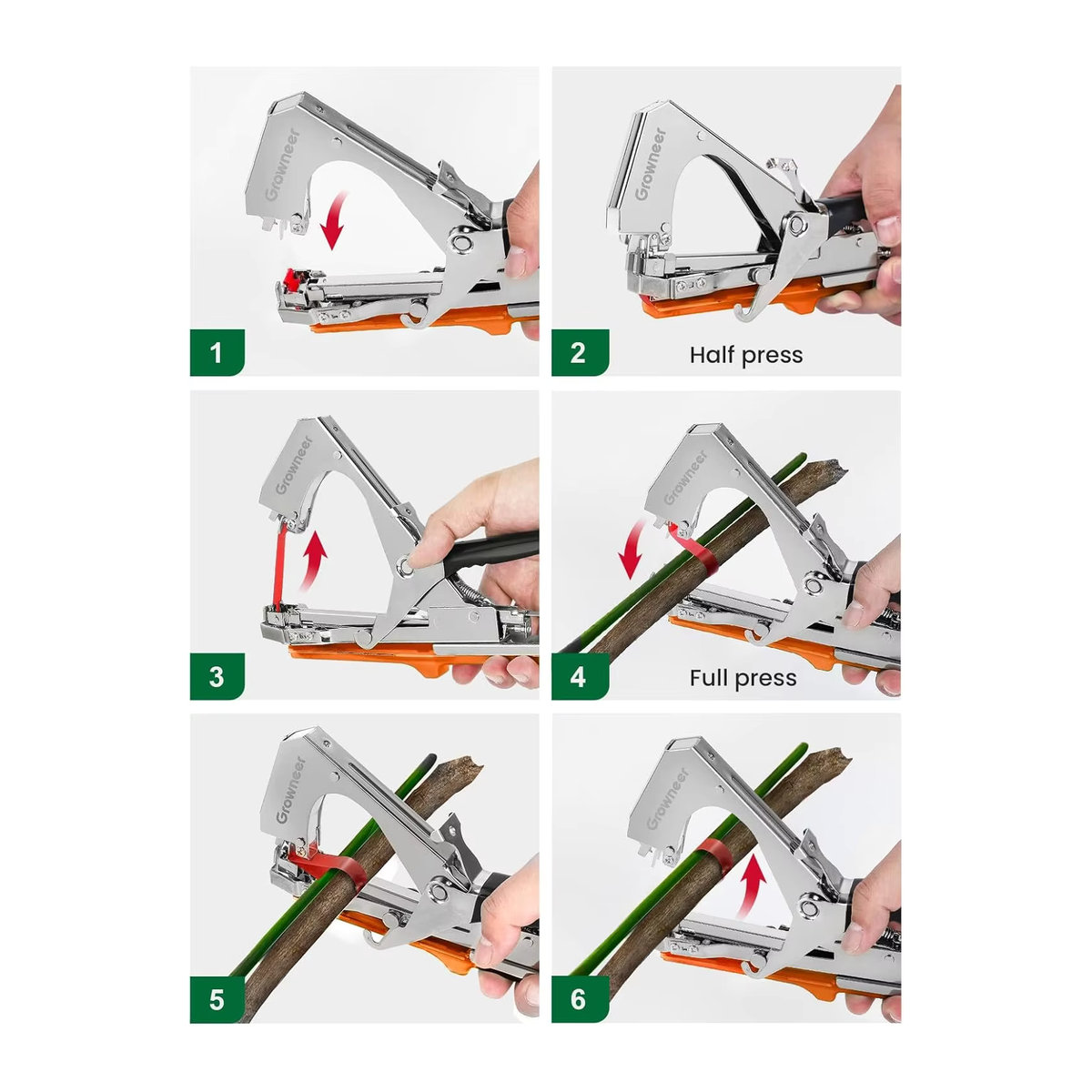 Growneer

1

Growneer

2

Half press

Growneer

3

Growneer

4

Full press

Growneer

5

Growneer

6