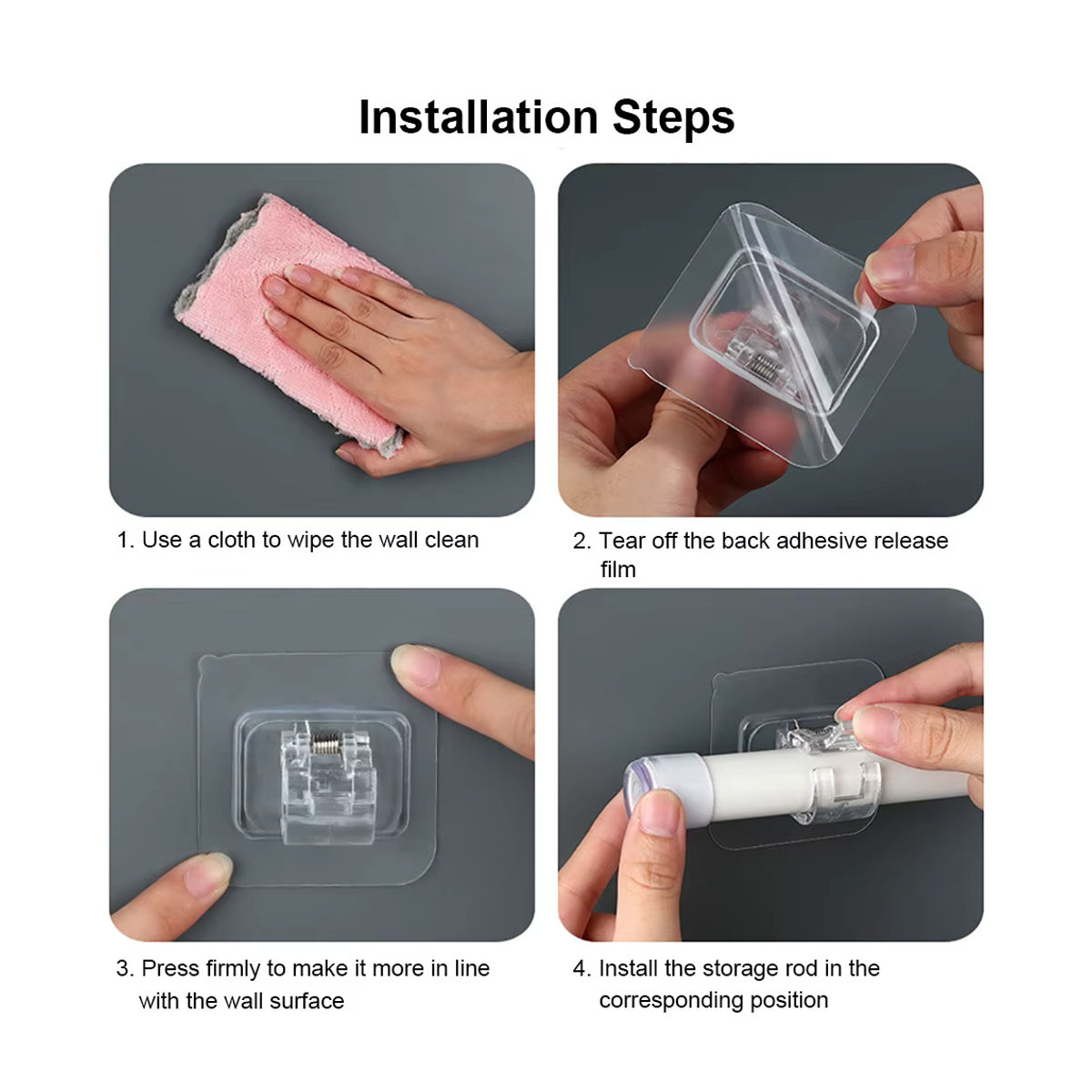 Installation Steps

1. Use a cloth to wipe the wall clean

2. Tear off the back adhesive release film

3. Press firmly to make it more in line with the wall surface

4. Install the storage rod in the corresponding position