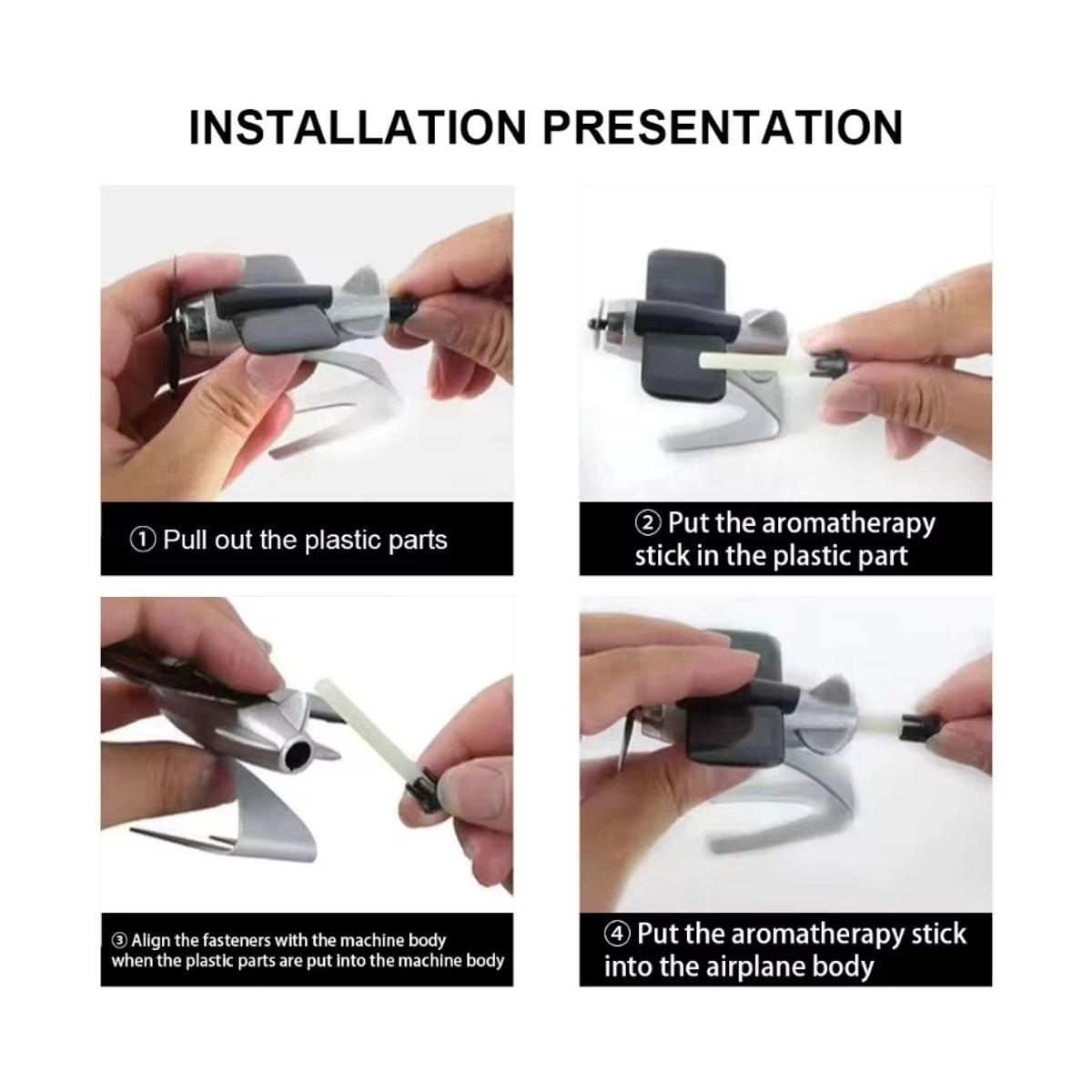 INSTALLATION PRESENTATION

① Pull out the plastic parts

② Put the aromatherapy stick in the plastic part

③ Align the fasteners with the machine body when the plastic parts are put into the machine body

④ Put the aromatherapy stick into the airplane body