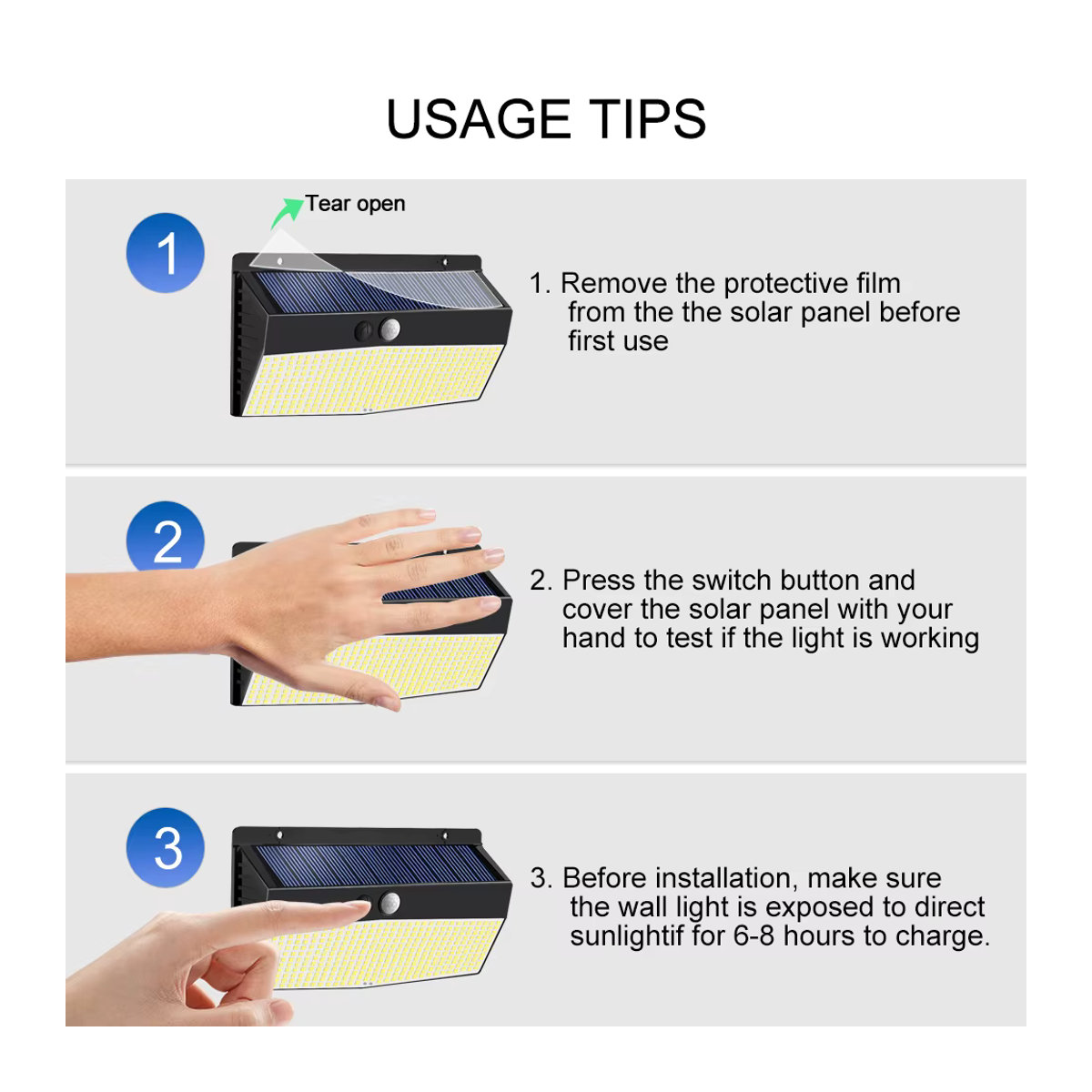 USAGE TIPS

1

Tear open

1. Remove the protective film from the the solar panel before first use

2

2. Press the switch button and cover the solar panel with your hand to test if the light is working

3

3. Before installation, make sure the wall light is exposed to direct sunlightif for 6-8 hours to charge.