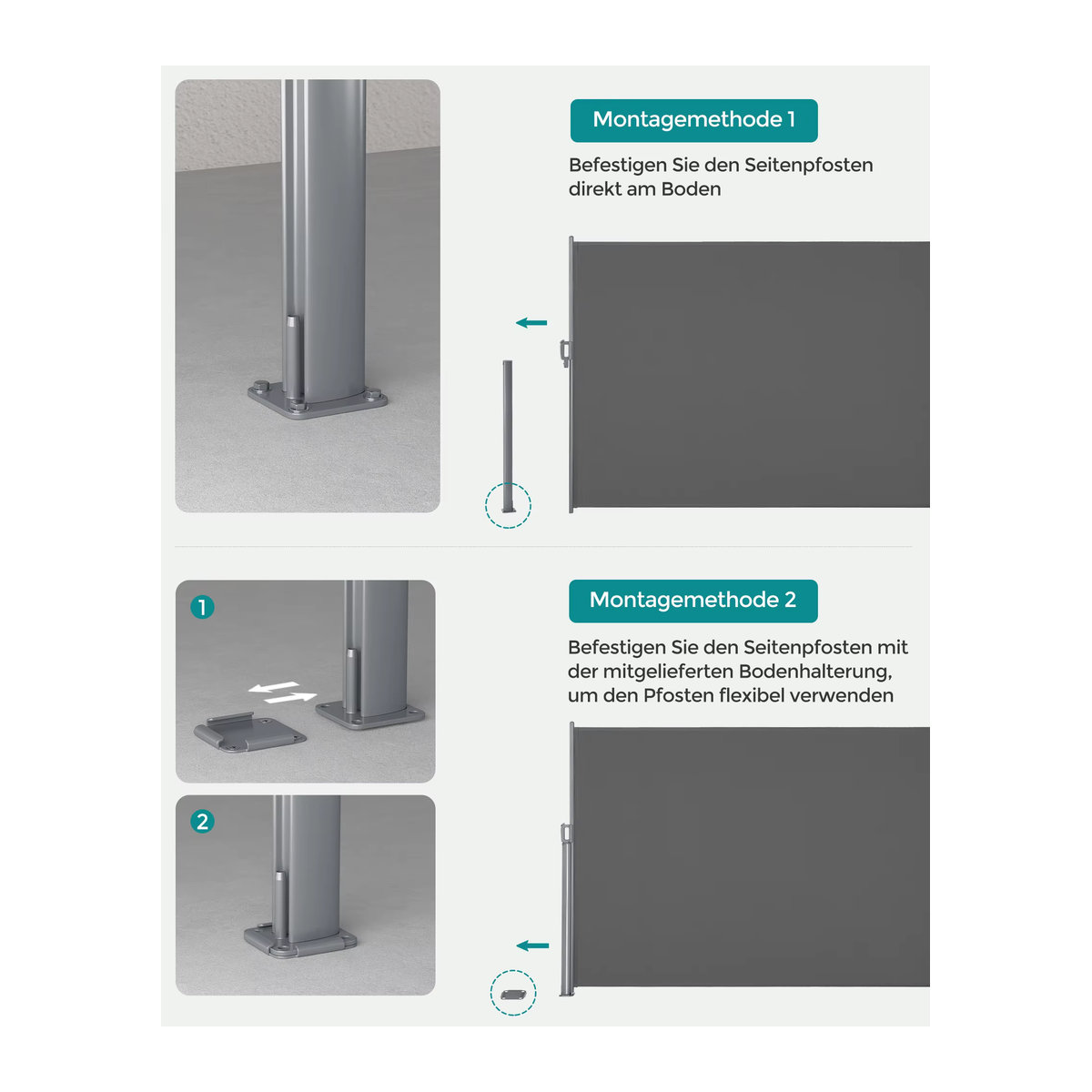 Montagemethode 1

Befestigen Sie den Seitenpfosten direkt am Boden

1

2

Montagemethode 2

Befestigen Sie den Seitenpfosten mit der mitgelieferten Bodenhalterung, um den Pfosten flexibel verwenden