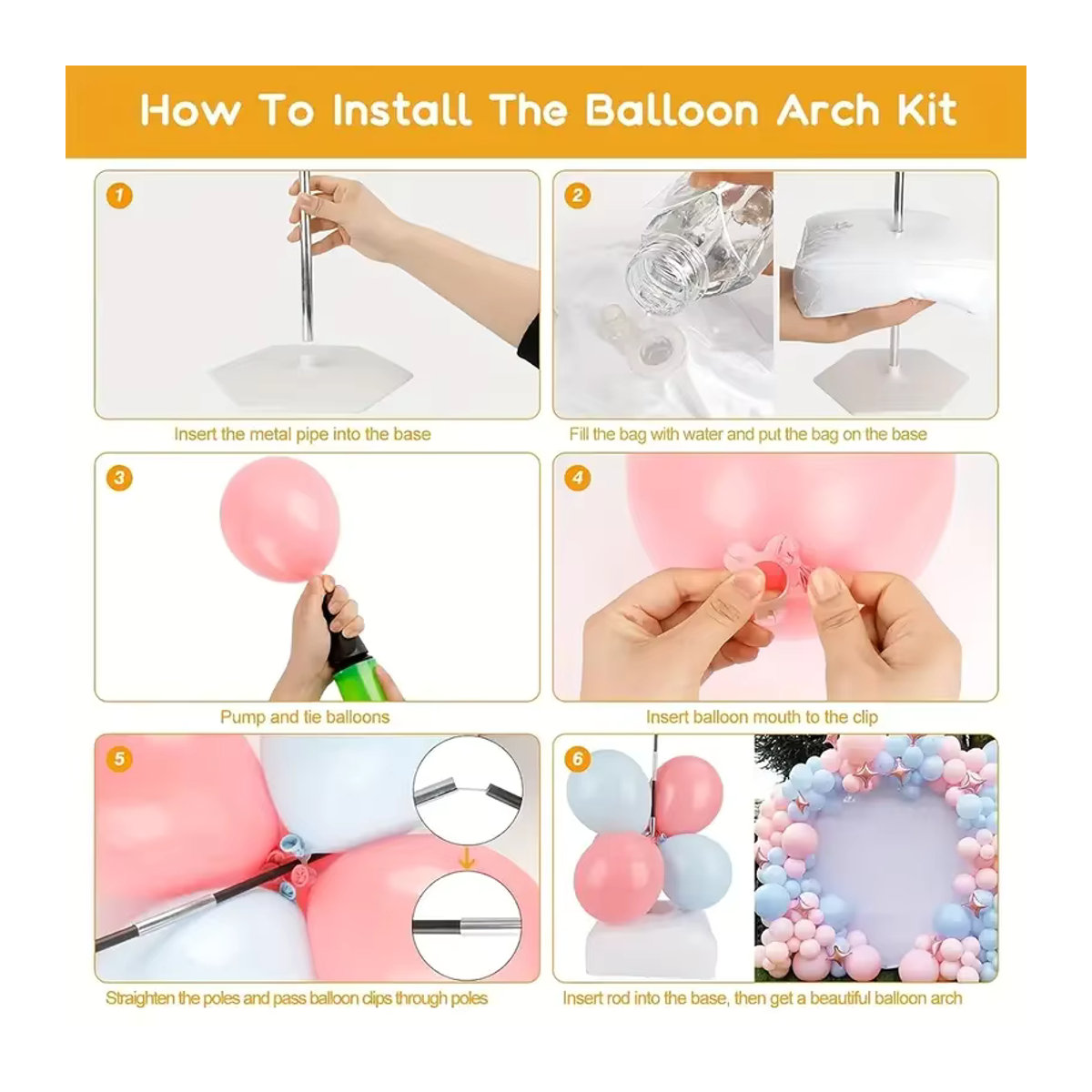 How To Install The Balloon Arch Kit

1
Insert the metal pipe into the base

2
Fill the bag with water and put the bag on the base

3
Pump and tie balloons

4
Insert balloon mouth to the clip

5
Straighten the poles and pass balloon clips through poles

6
Insert rod into the base, then get a beautiful balloon arch