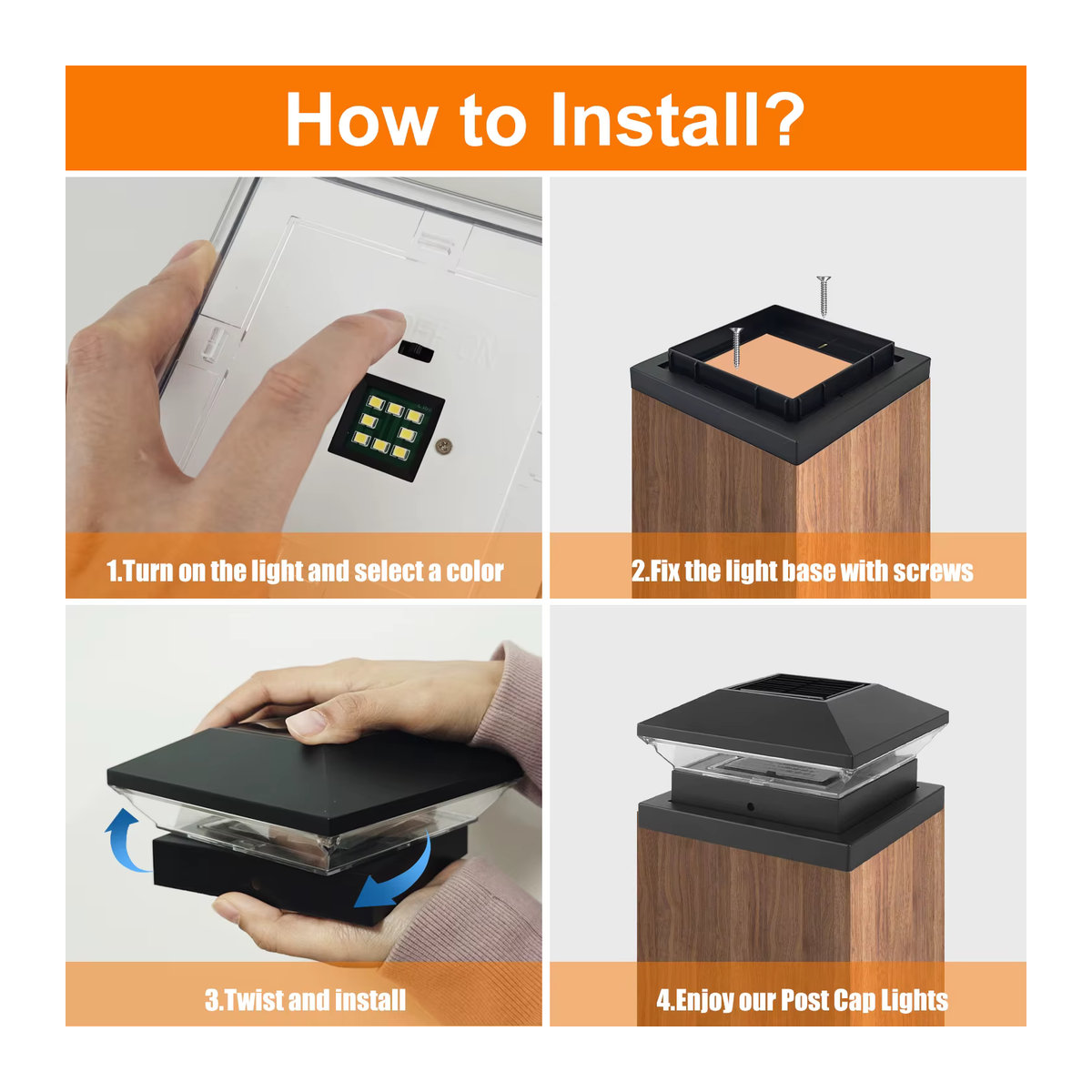 How to Install?

1.Turn on the light and select a color

2.Fix the light base with screws

3.Twist and install

4.Enjoy our Post Cap Lights