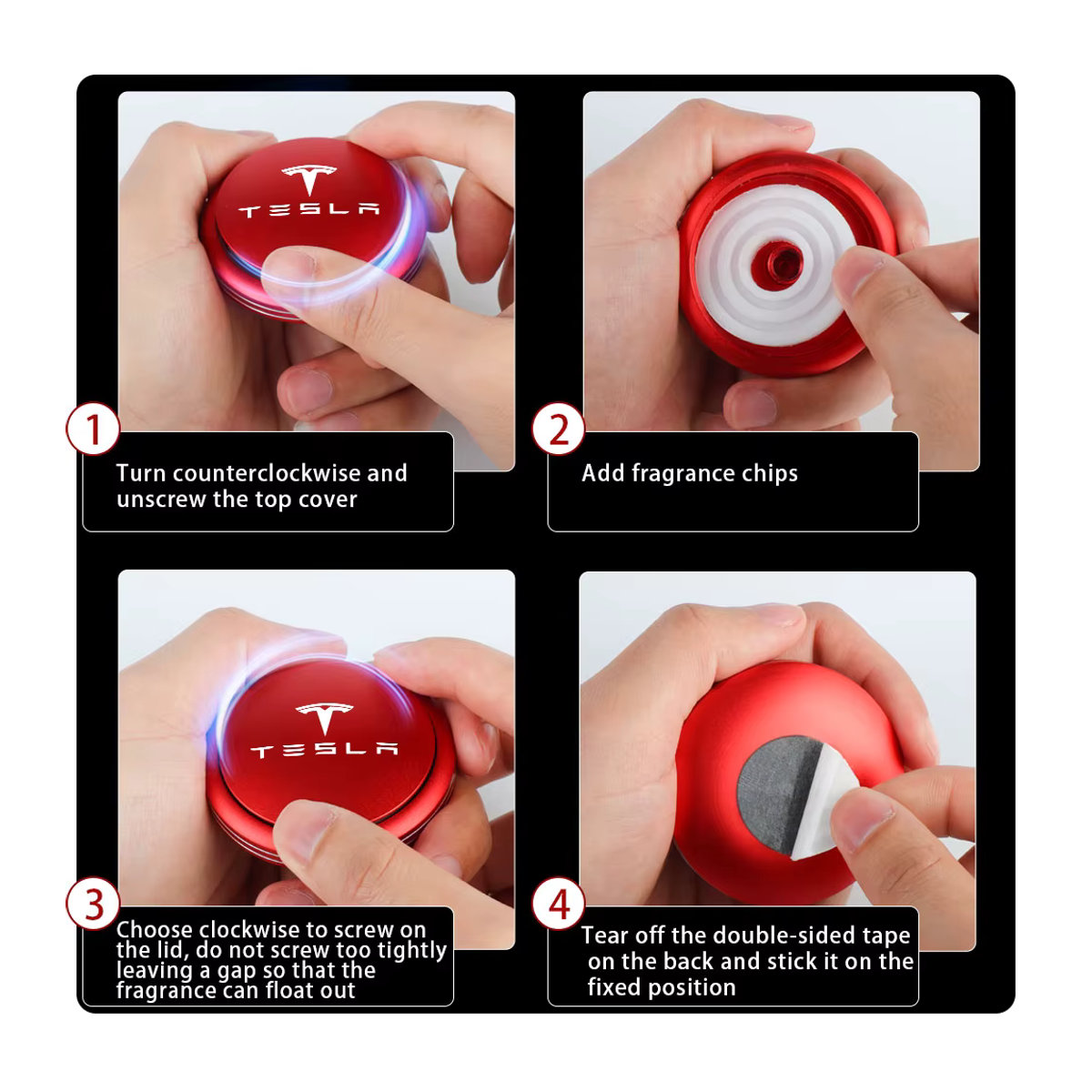 TESLA

1

Turn counterclockwise and unscrew the top cover

2

Add fragrance chips

TESLA

3

Choose clockwise to screw on the lid, do not screw too tightly leaving a gap so that the fragrance can float out

4

Tear off the double-sided tape on the back and stick it on the fixed position