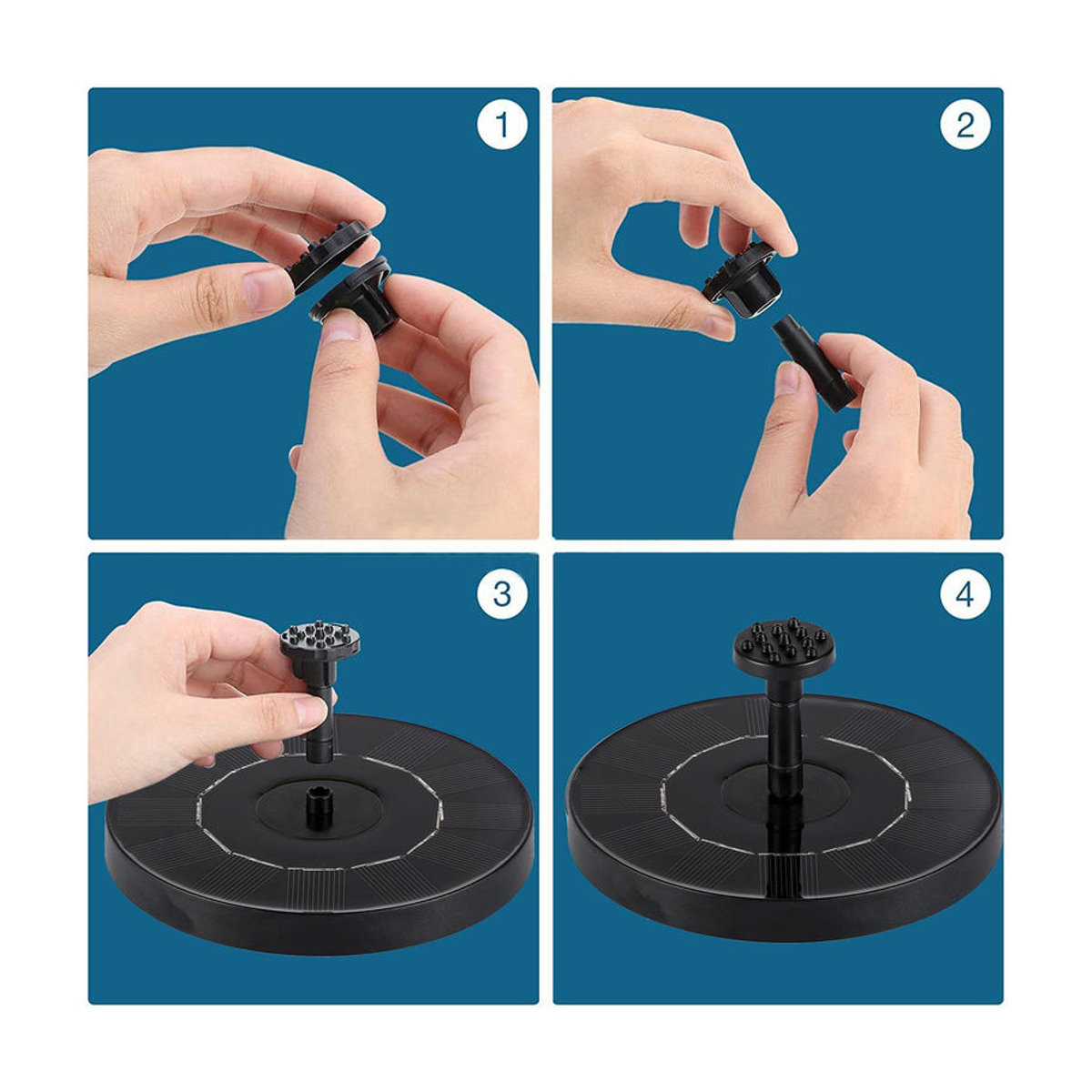 1

2

3

4