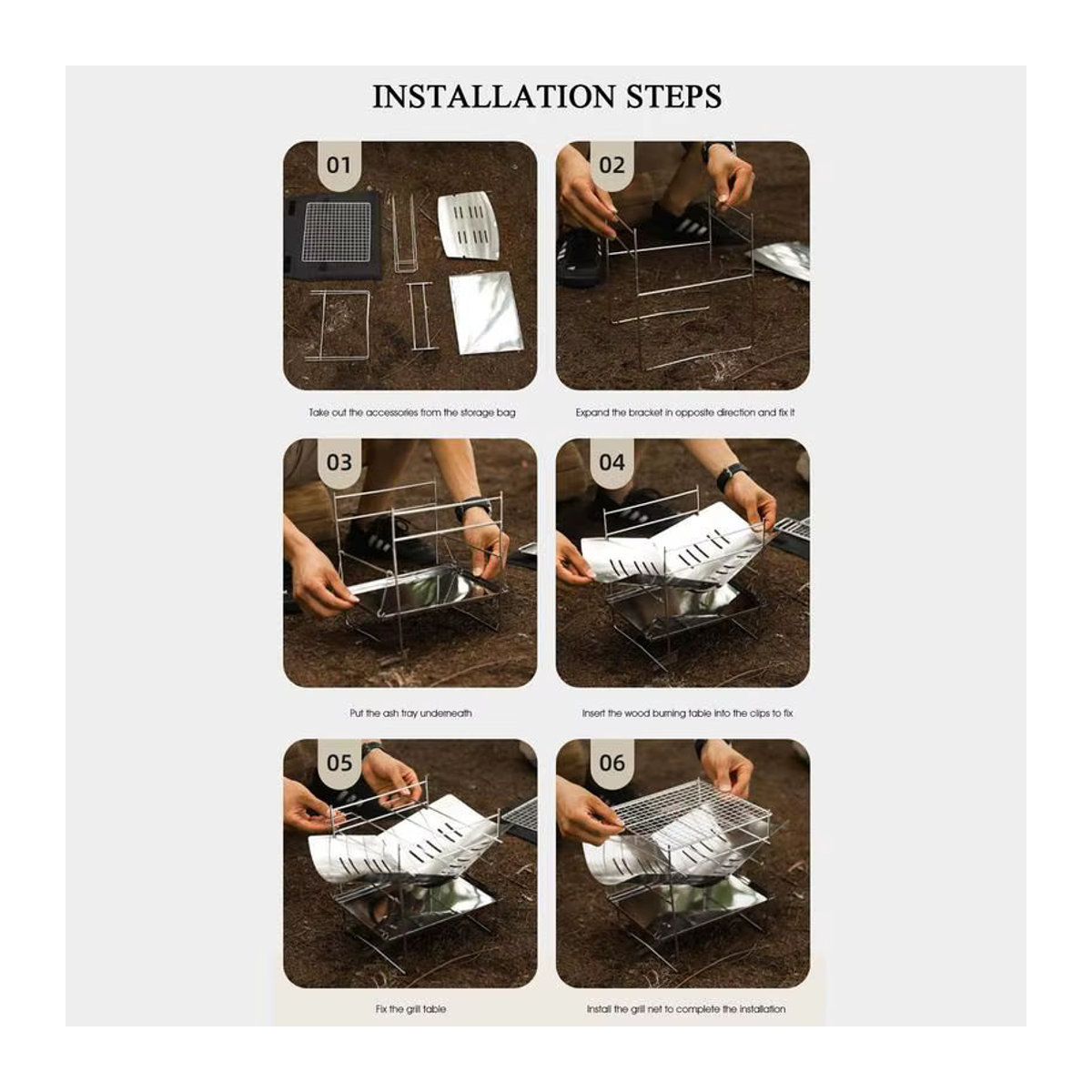 INSTALLATION STEPS

01

Take out the accessories from the storage bag

02

Expand the bracket in opposite direction and fix it

03

Put the ash tray underneath

04

Insert the wood burning table into the clips to fix

05

Fix the grill table

06

Install the grill net to complete the installation