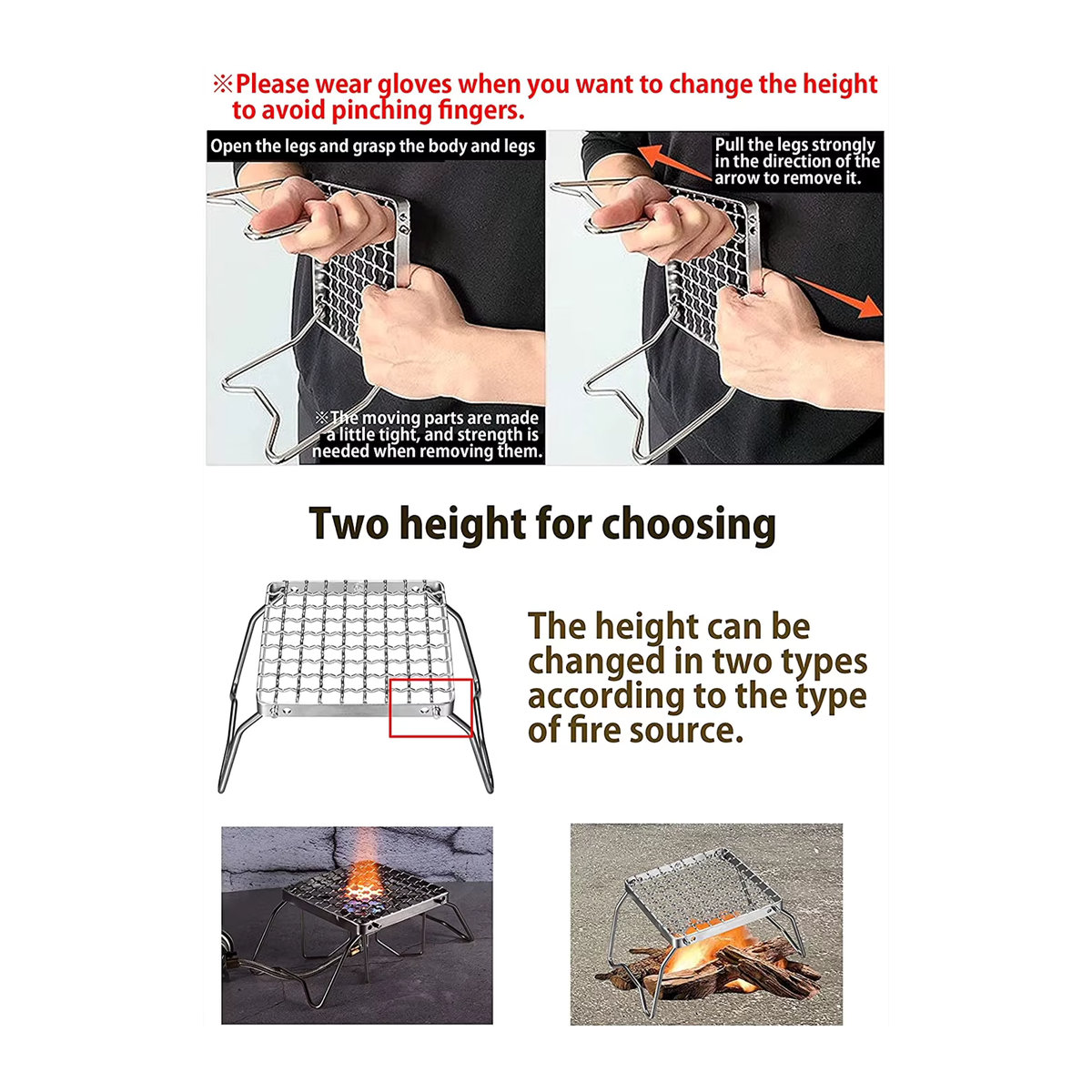 ※Please wear gloves when you want to change the height to avoid pinching fingers.

Open the legs and grasp the body and legs

※The moving parts are made a little tight, and strength is needed when removing them.

Pull the legs strongly in the direction of the arrow to remove it.

Two height for choosing

The height can be changed in two types according to the type of fire source.