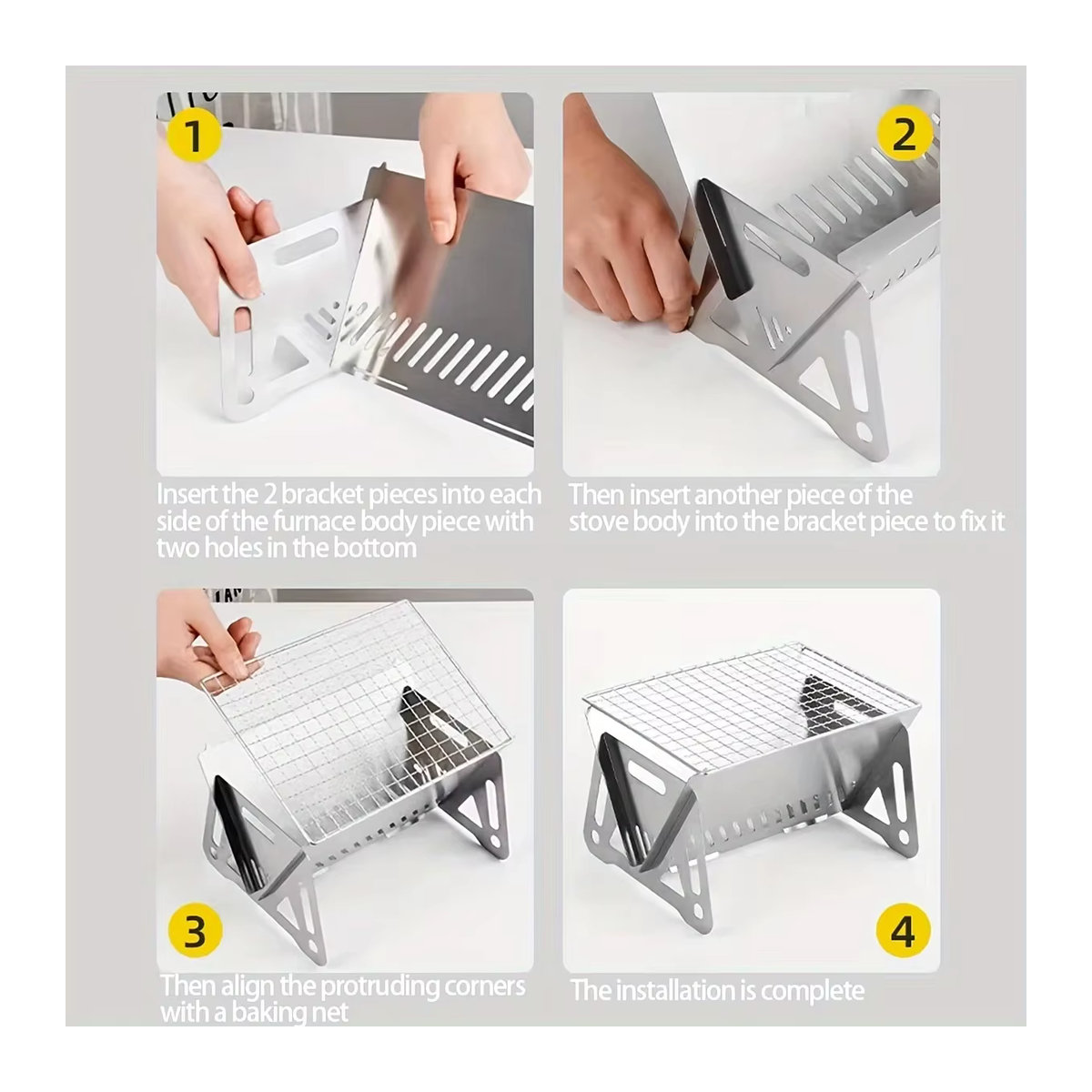 1

Insert the 2 bracket pieces into each side of the furnace body piece with two holes in the bottom

2

Then insert another piece of the stove body into the bracket piece to fix it

3

Then align the protruding corners with a baking net

4

The installation is complete