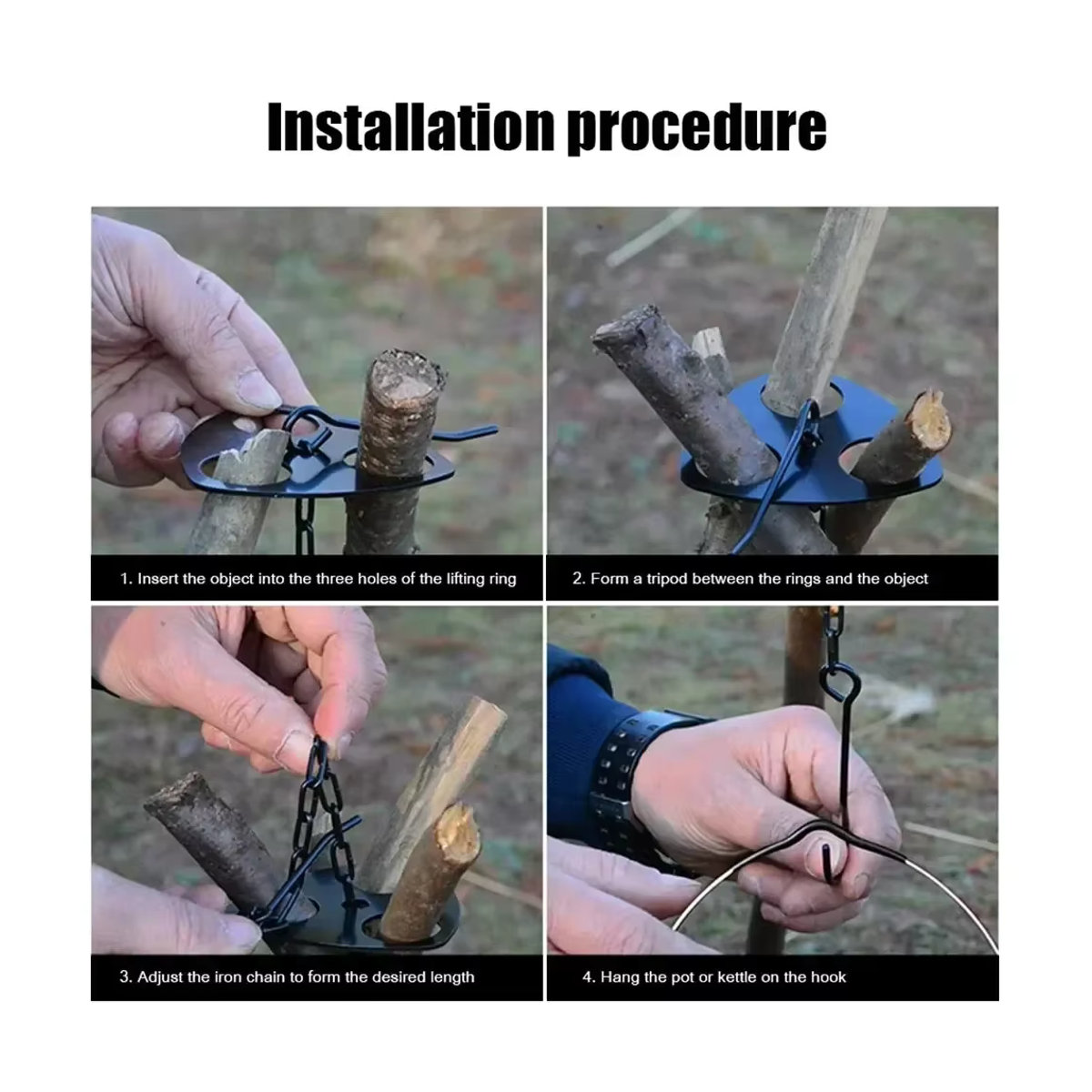 Installation procedure

1. Insert the object into the three holes of the lifting ring

2. Form a tripod between the rings and the object

3. Adjust the iron chain to form the desired length

4. Hang the pot or kettle on the hook