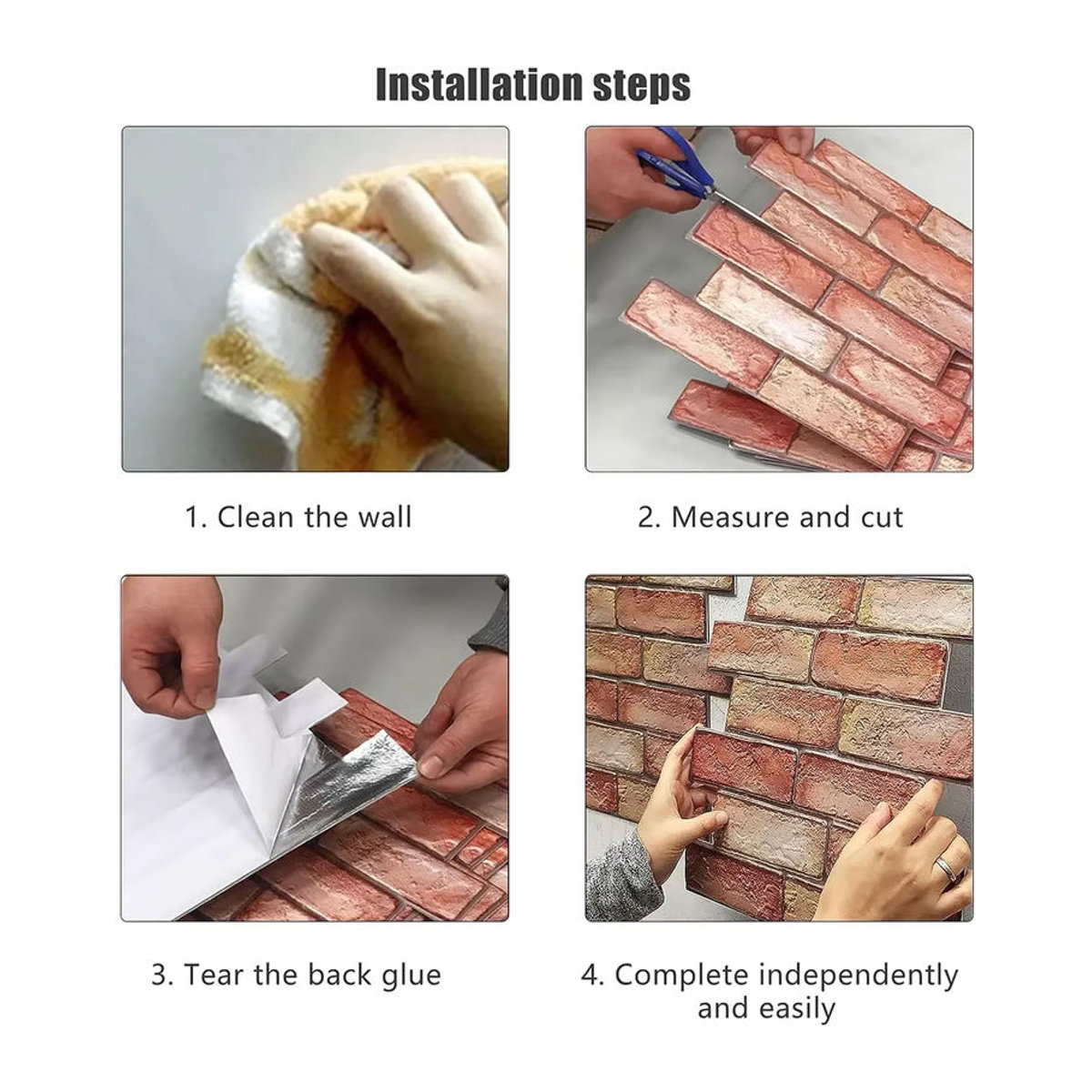 Installation steps

1. Clean the wall

2. Measure and cut

3. Tear the back glue

4. Complete independently and easily