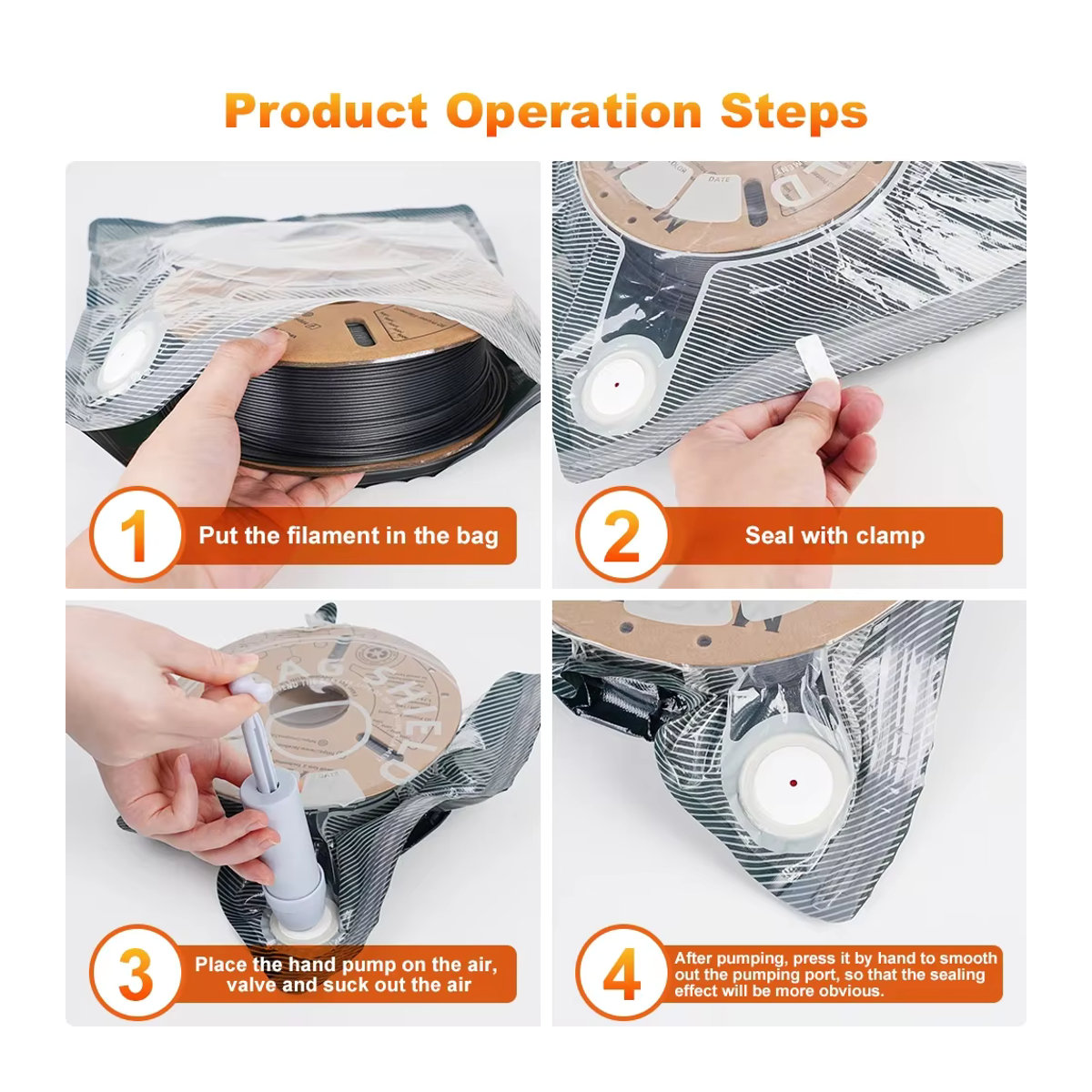 Product Operation Steps

1 Put the filament in the bag

2 Seal with clamp

3 Place the hand pump on the air, valve and suck out the air

4 After pumping, press it by hand to smooth out the pumping port, so that the sealing effect will be more obvious.