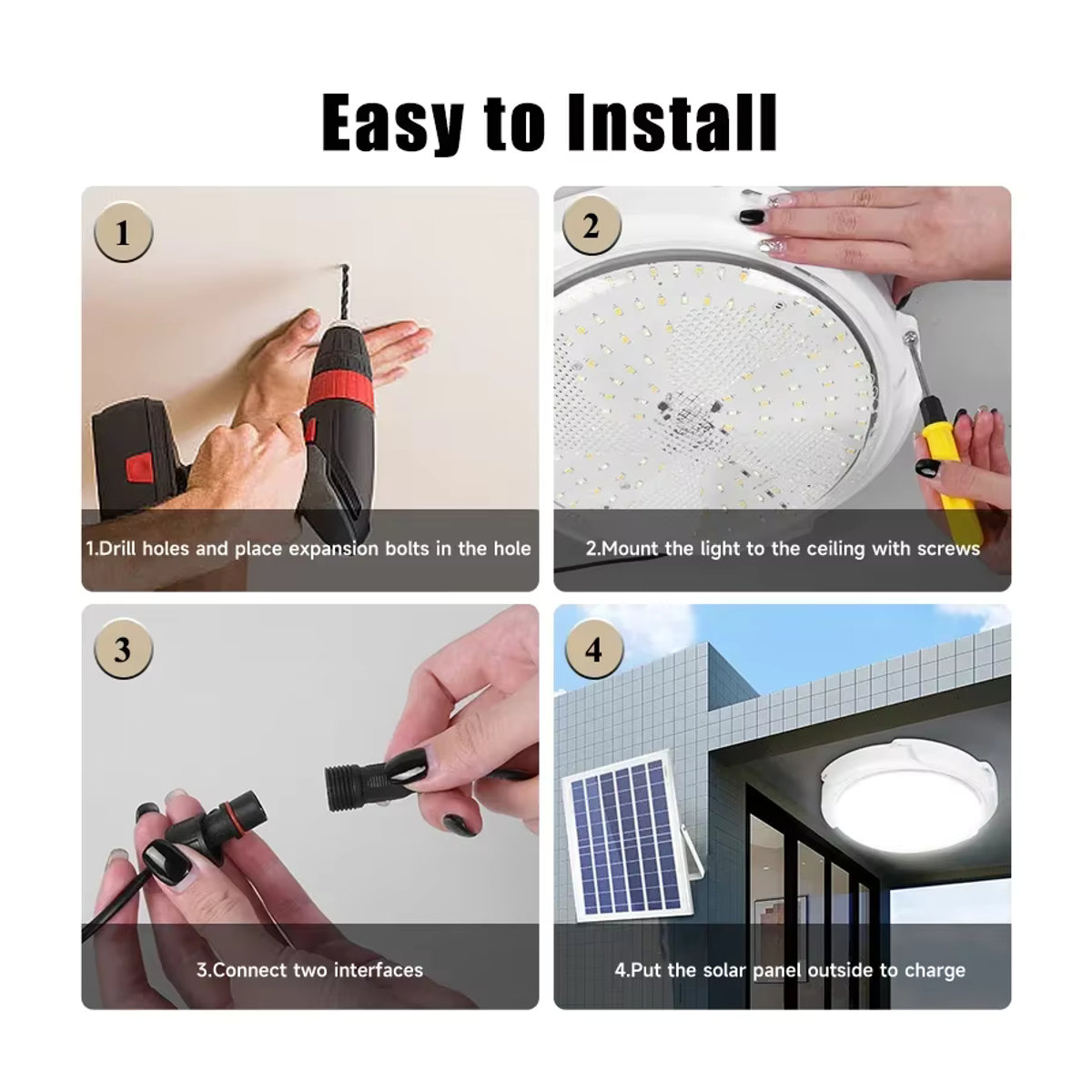 Easy to Install

1

1.Drill holes and place expansion bolts in the hole

2

2.Mount the light to the ceiling with screws

3

3.Connect two interfaces

4

4.Put the solar panel outside to charge