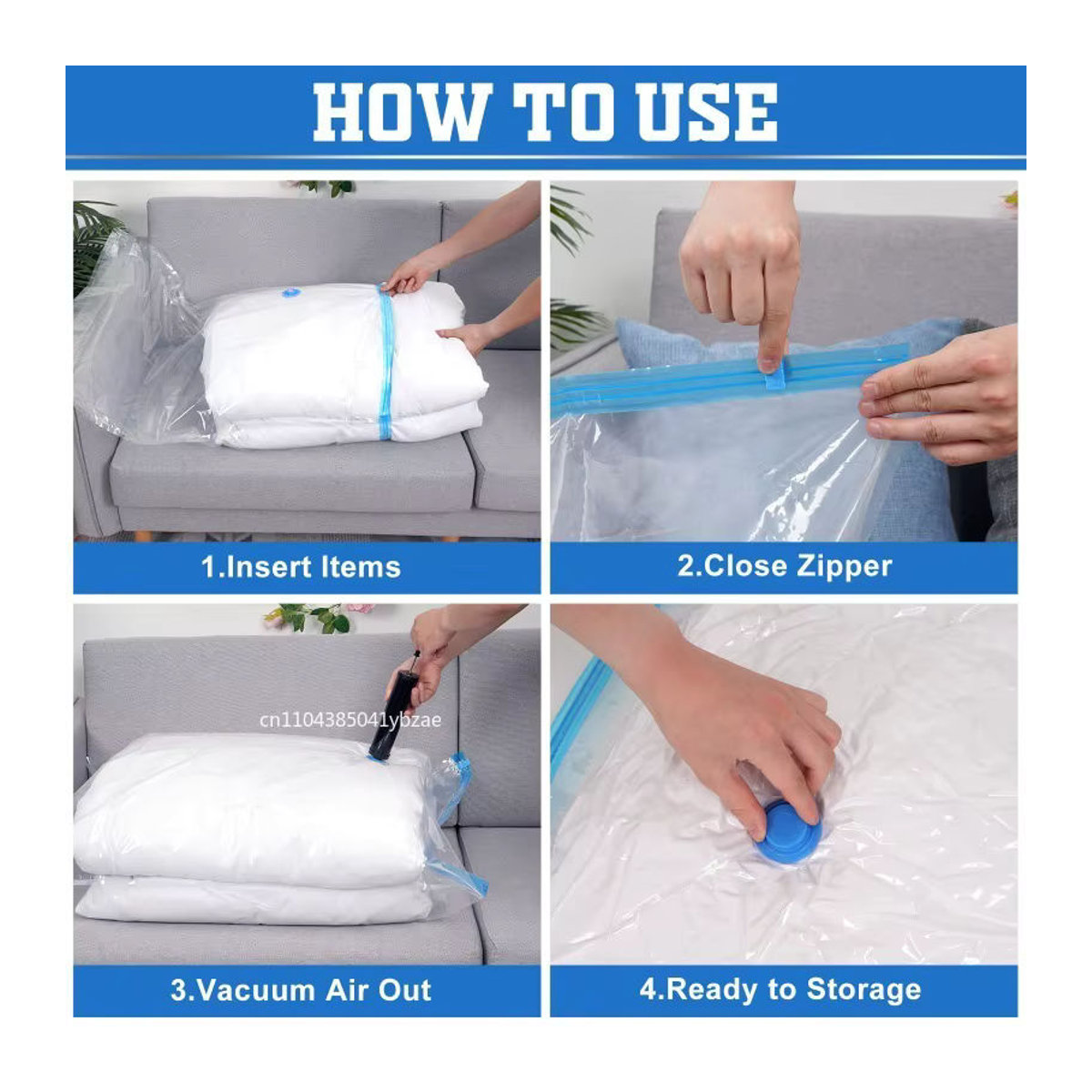 HOW TO USE

1.Insert Items

2.Close Zipper

cn1104385041ybzae

3.Vacuum Air Out

4.Ready to Storage