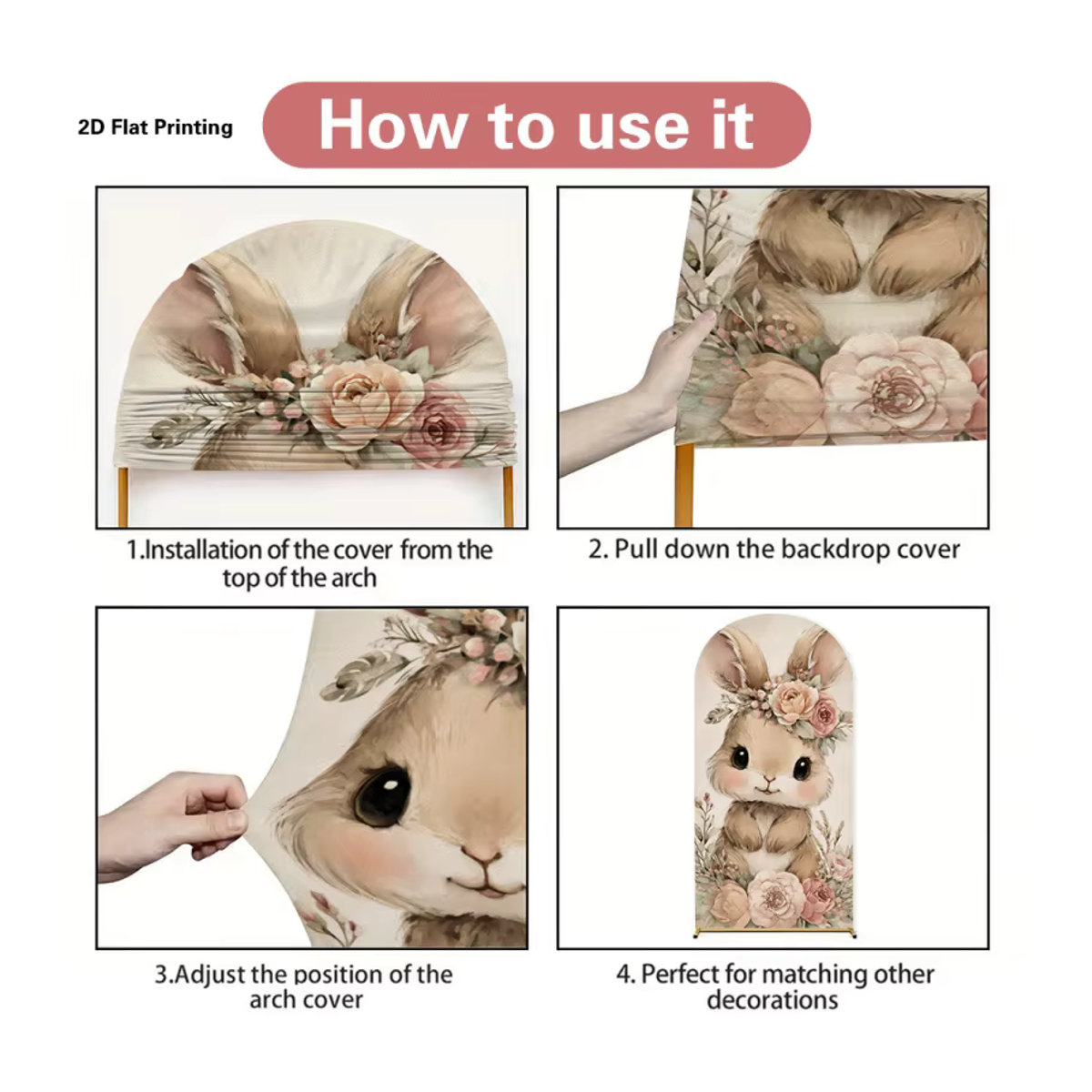 2D Flat Printing

How to use it

1.Installation of the cover from the top of the arch

2. Pull down the backdrop cover

3.Adjust the position of the arch cover

4. Perfect for matching other decorations