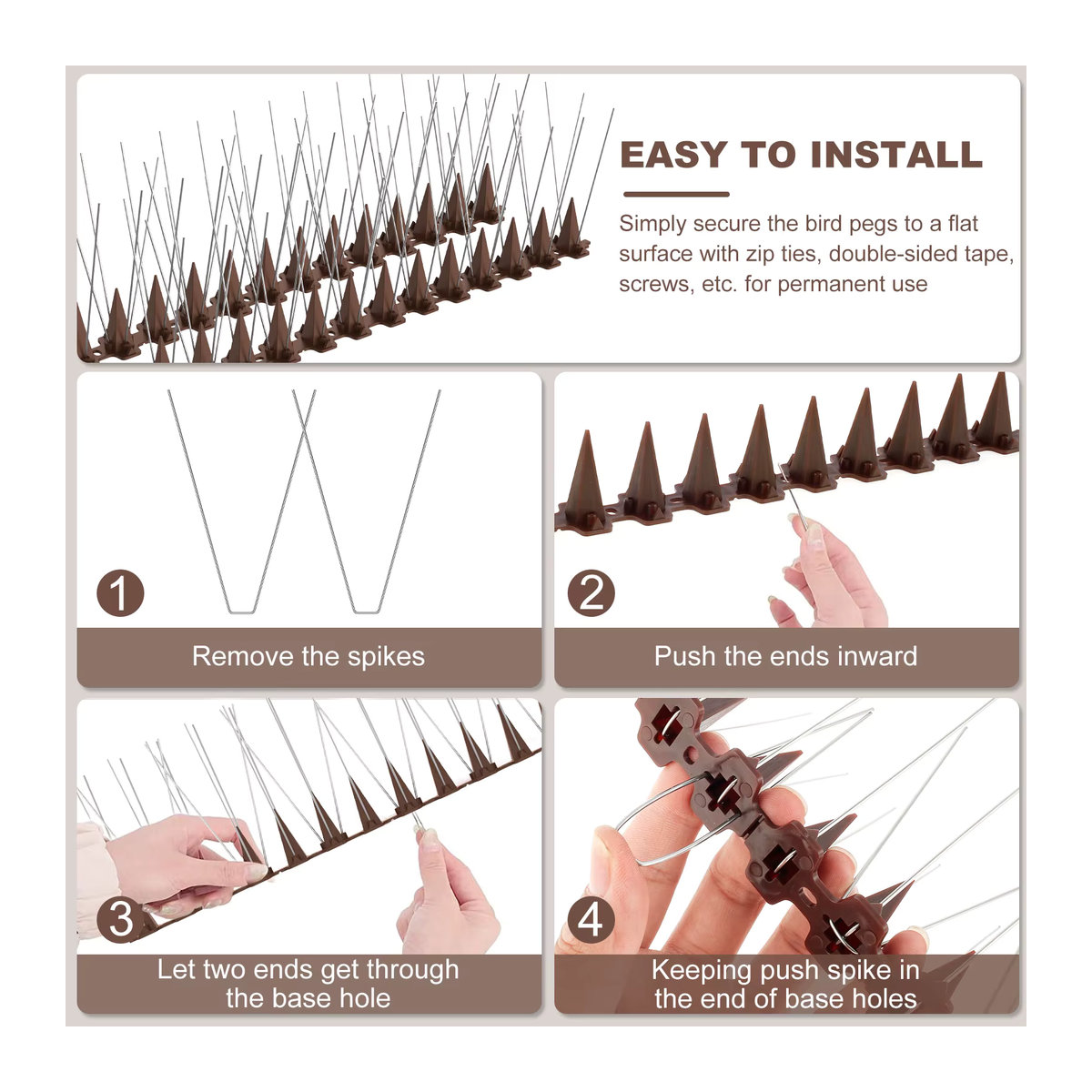 EASY TO INSTALL

Simply secure the bird pegs to a flat surface with zip ties, double-sided tape, screws, etc. for permanent use

1

Remove the spikes

2

Push the ends inward

3

Let two ends get through the base hole

4

Keeping push spike in the end of base holes