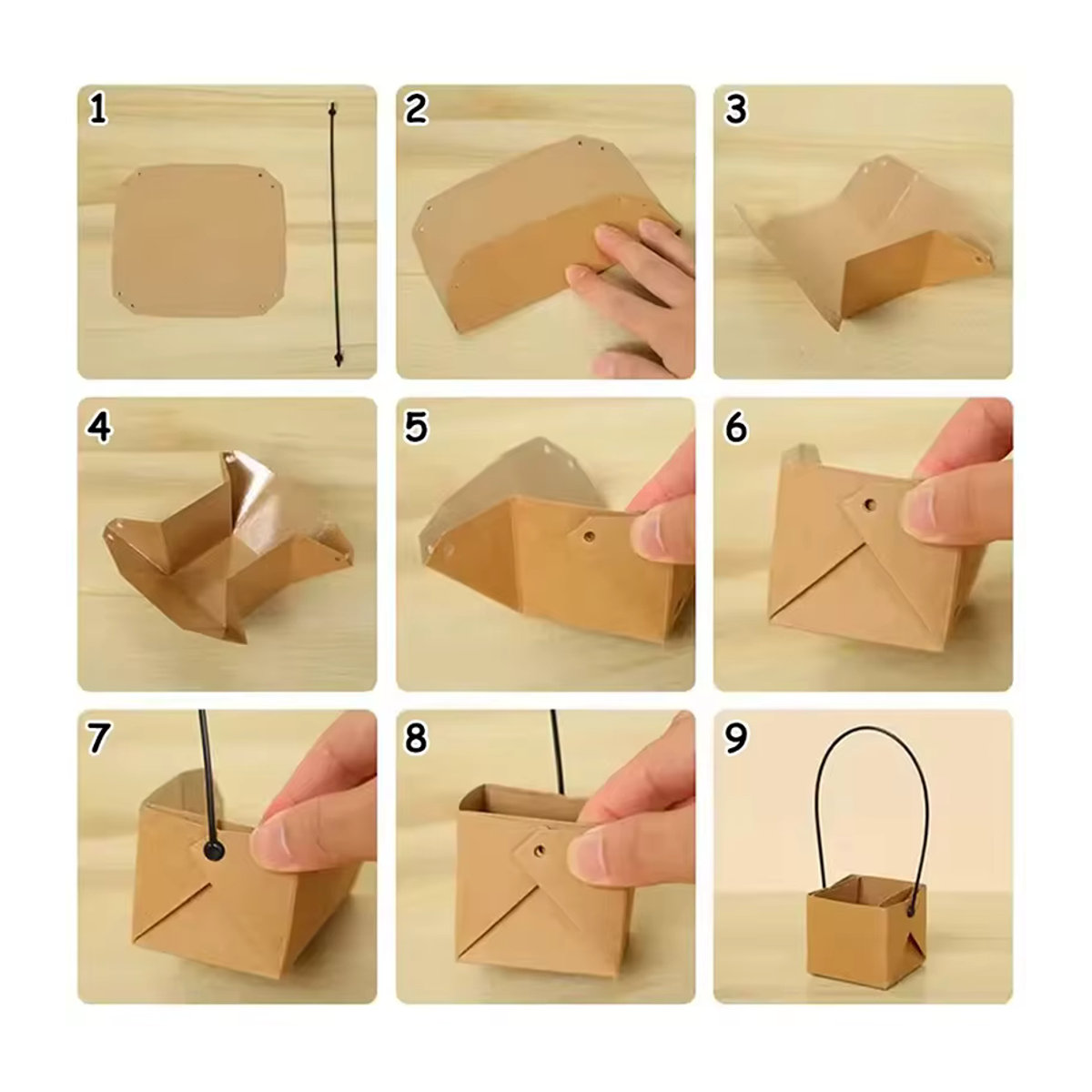 1
2
3
4
5
6
7
8
9