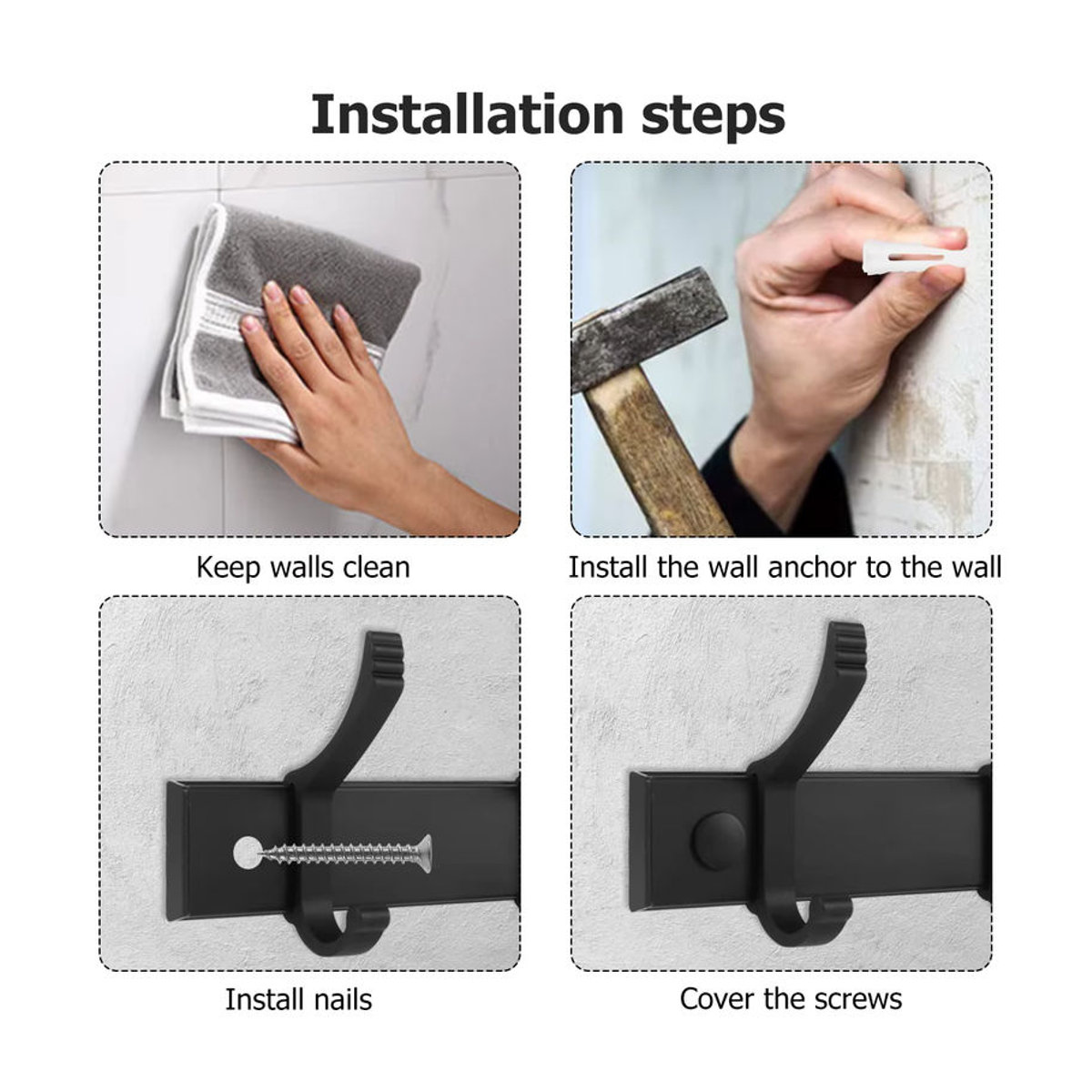 Installation steps

Keep walls clean

Install the wall anchor to the wall

Install nails

Cover the screws