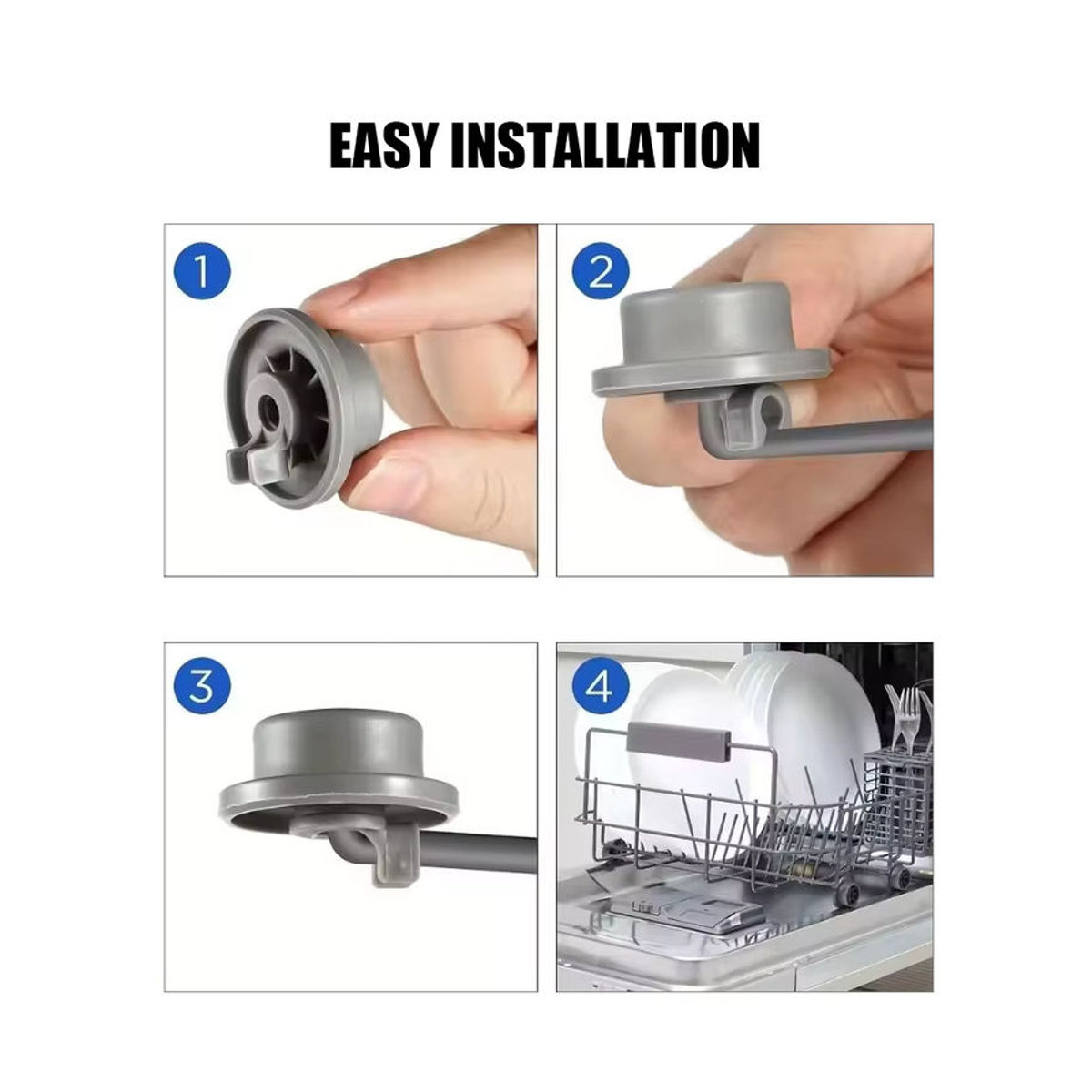 EASY INSTALLATION

1

2

3

4