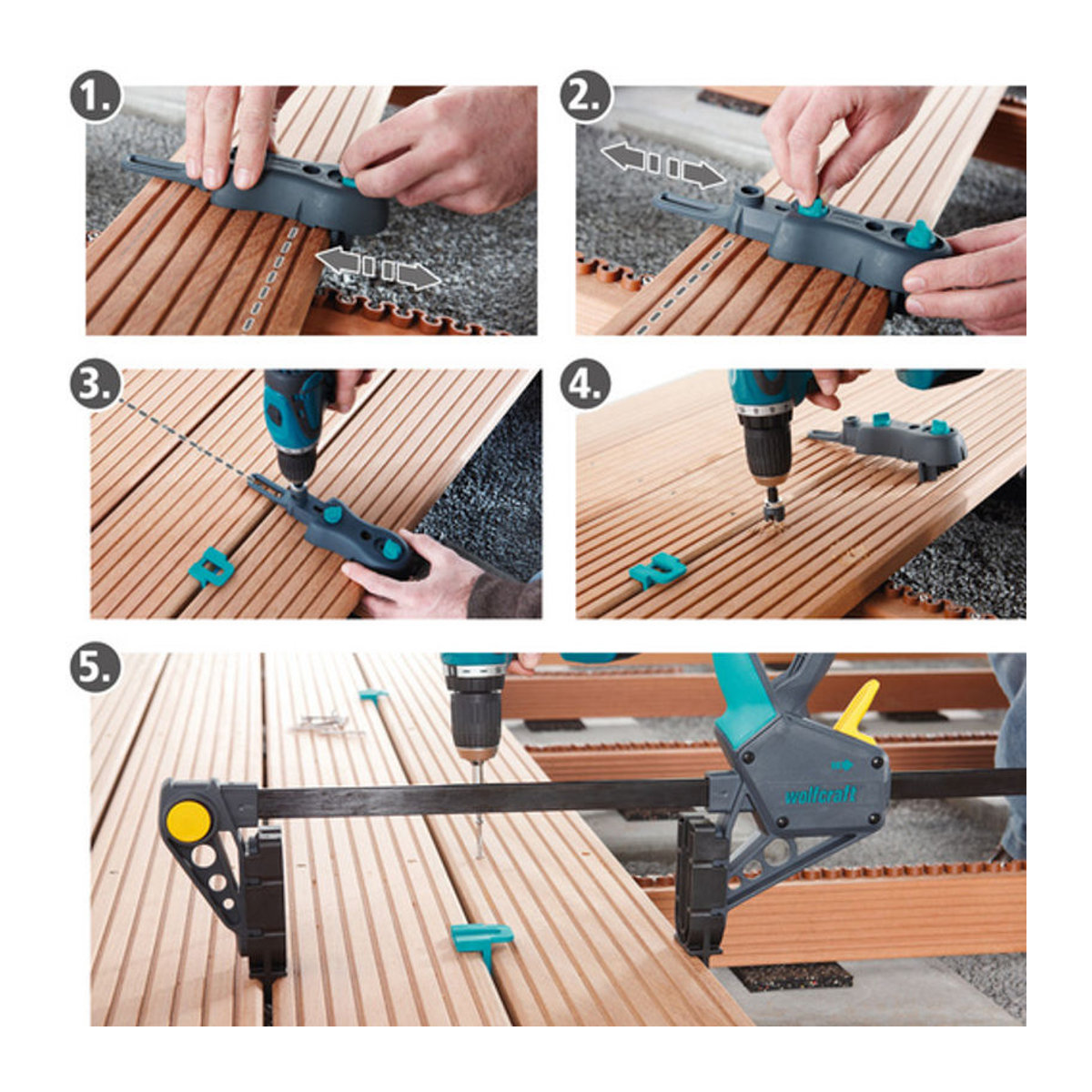 1.

2.

3.

4.

5.

wolfcraft