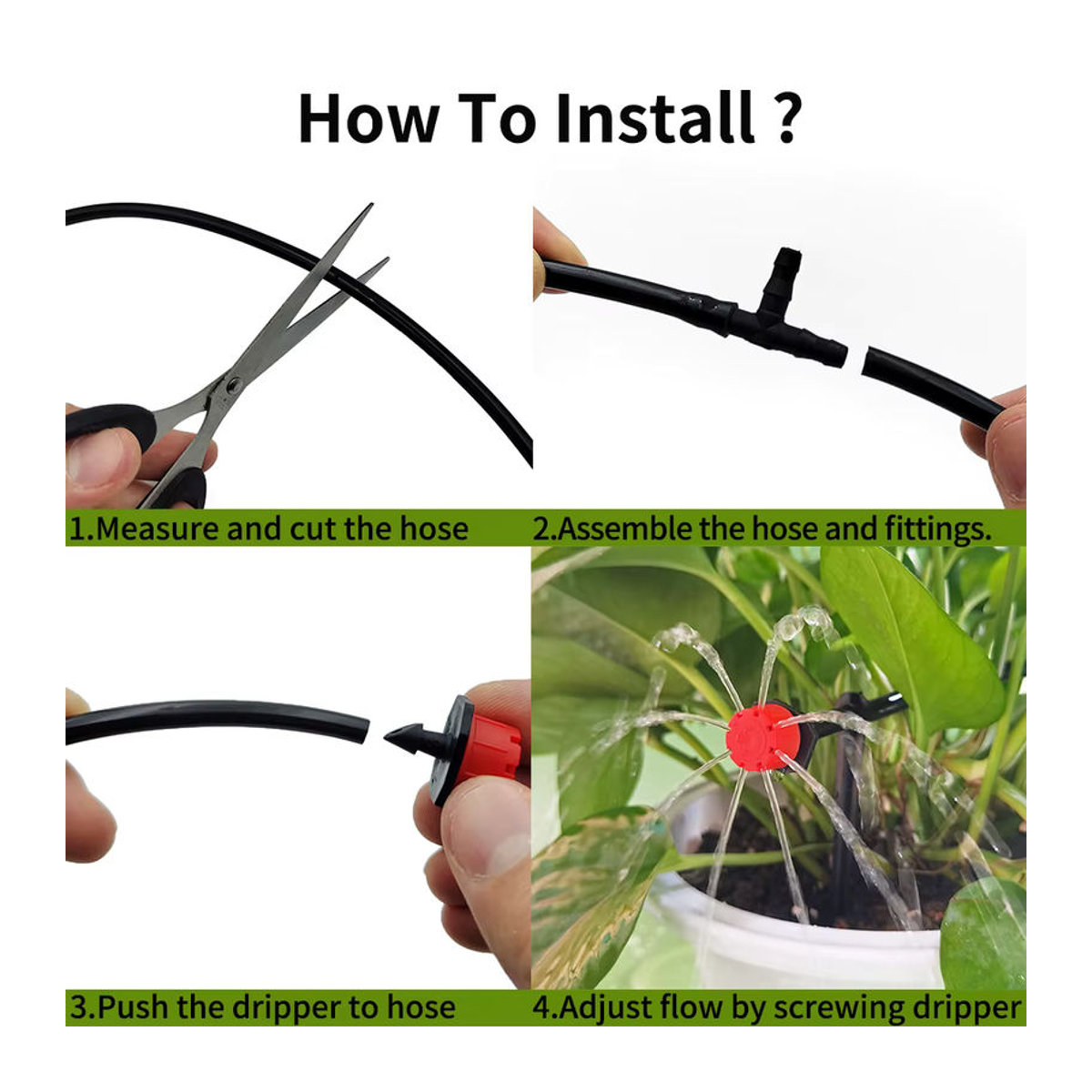 How To Install ?

1.Measure and cut the hose

2.Assemble the hose and fittings.

3.Push the dripper to hose

4.Adjust flow by screwing dripper